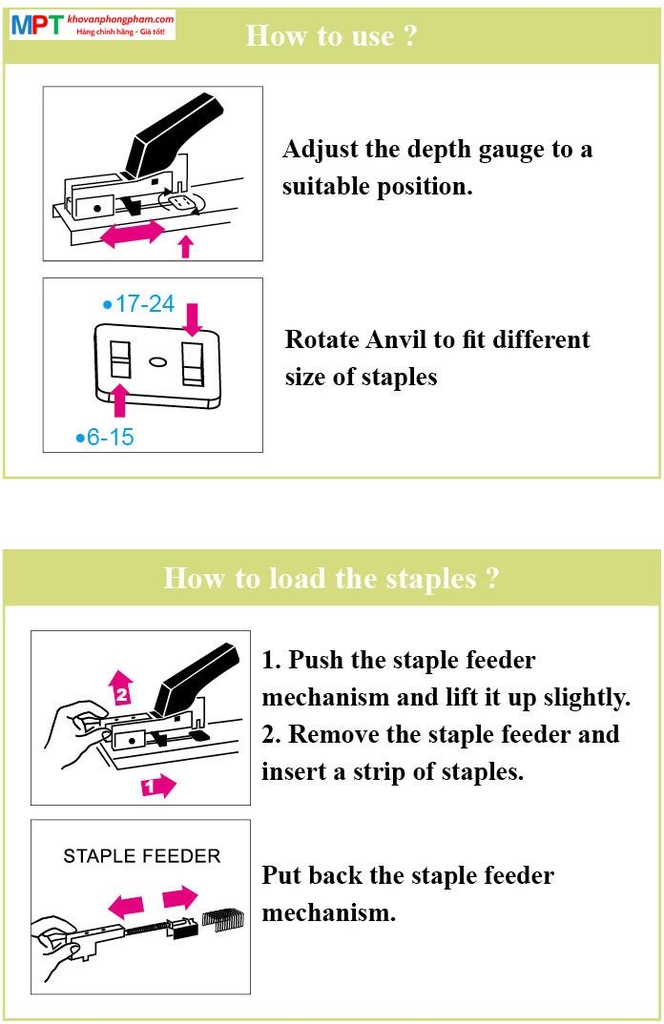 MPT khovanphongpham.com
Hàng chính hãng - Giá tốt!

How to use ?

Adjust the depth gauge to a suitable position.

•17-24

•6-15

Rotate Anvil to fit different size of staples

How to load the staples ?

2

1

1. Push the staple feeder mechanism and lift it up slightly.
2. Remove the staple feeder and insert a strip of staples.

STAPLE FEEDER

Put back the staple feeder mechanism.