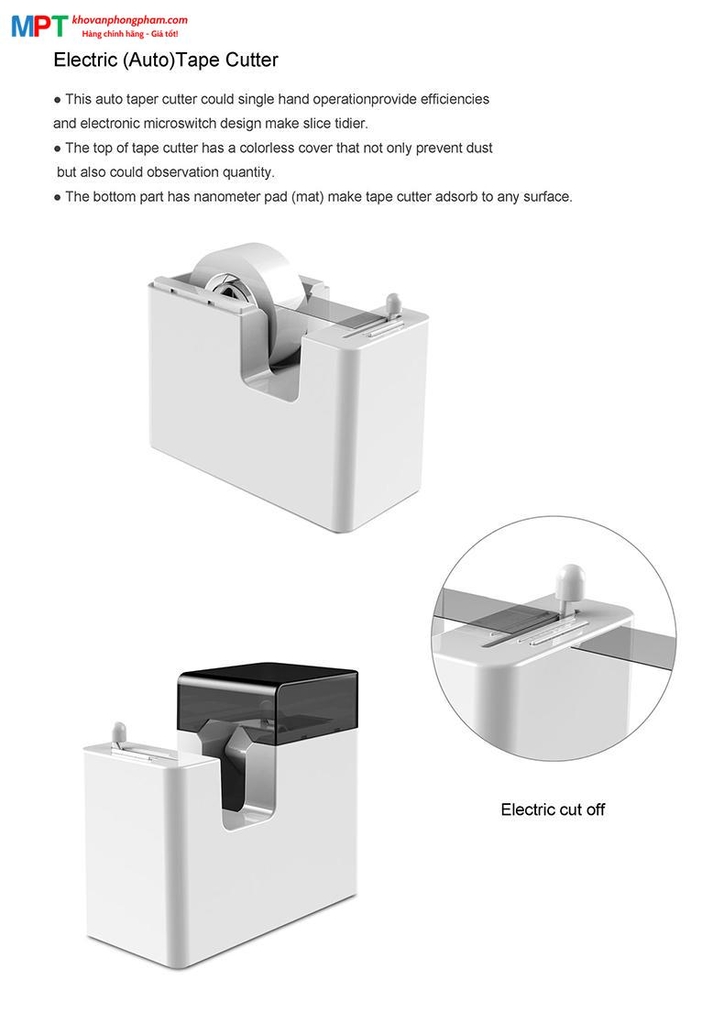 MPT khovanphongpham.com
Hàng chính hãng - Giá tốt!

Electric (Auto)Tape Cutter

● This auto taper cutter could single hand operationprovide efficiencies and electronic microswitch design make slice tidier.
● The top of tape cutter has a colorless cover that not only prevent dust but also could observation quantity.
● The bottom part has nanometer pad (mat) make tape cutter adsorb to any surface.

Electric cut off