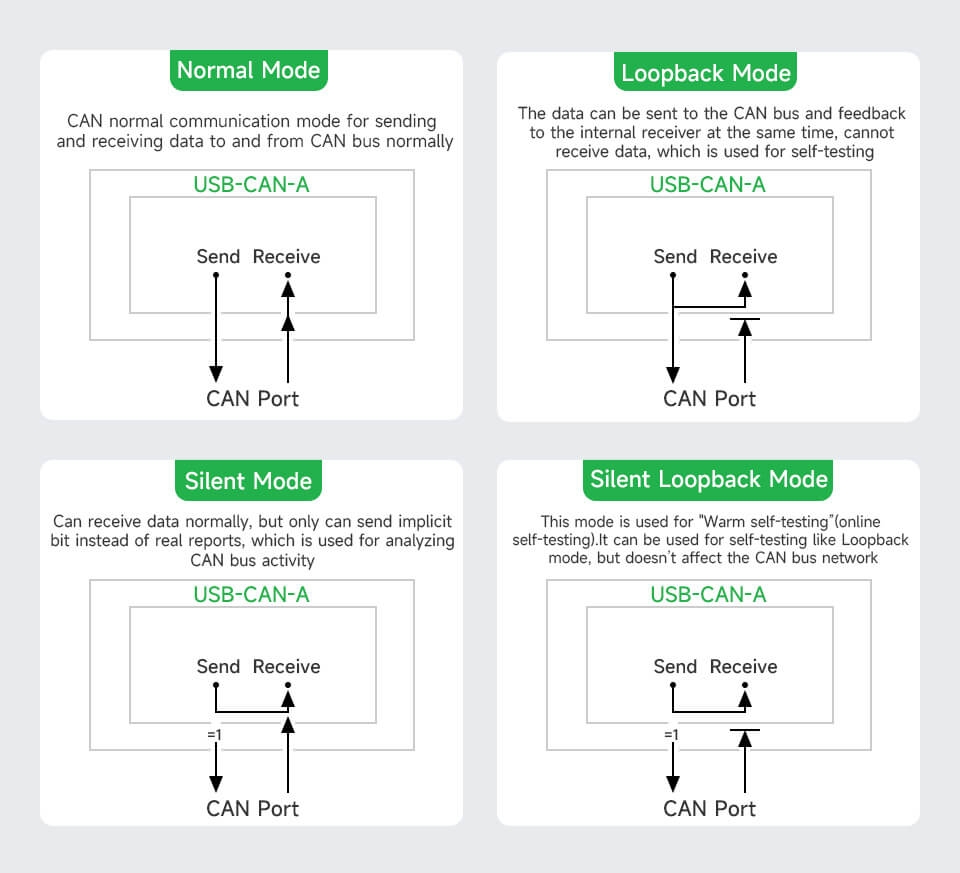 Normal Mode

CAN normal communication mode for sending and receiving data to and from CAN bus normally

USB-CAN-A

Send Receive

CAN Port

Loopback Mode

The data can be sent to the CAN bus and feedback to the internal receiver at the same time, cannot receive data, which is used for self-testing

USB-CAN-A

Send Receive

CAN Port

Silent Mode

Can receive data normally, but only can send implicit bit instead of real reports, which is used for analyzing CAN bus activity

USB-CAN-A

Send Receive

=1

CAN Port

Silent Loopback Mode

This mode is used for "Warm self-testing"(online self-testing).It can be used for self-testing like Loopback mode, but doesn't affect the CAN bus network

USB-CAN-A

Send Receive

=1

CAN Port