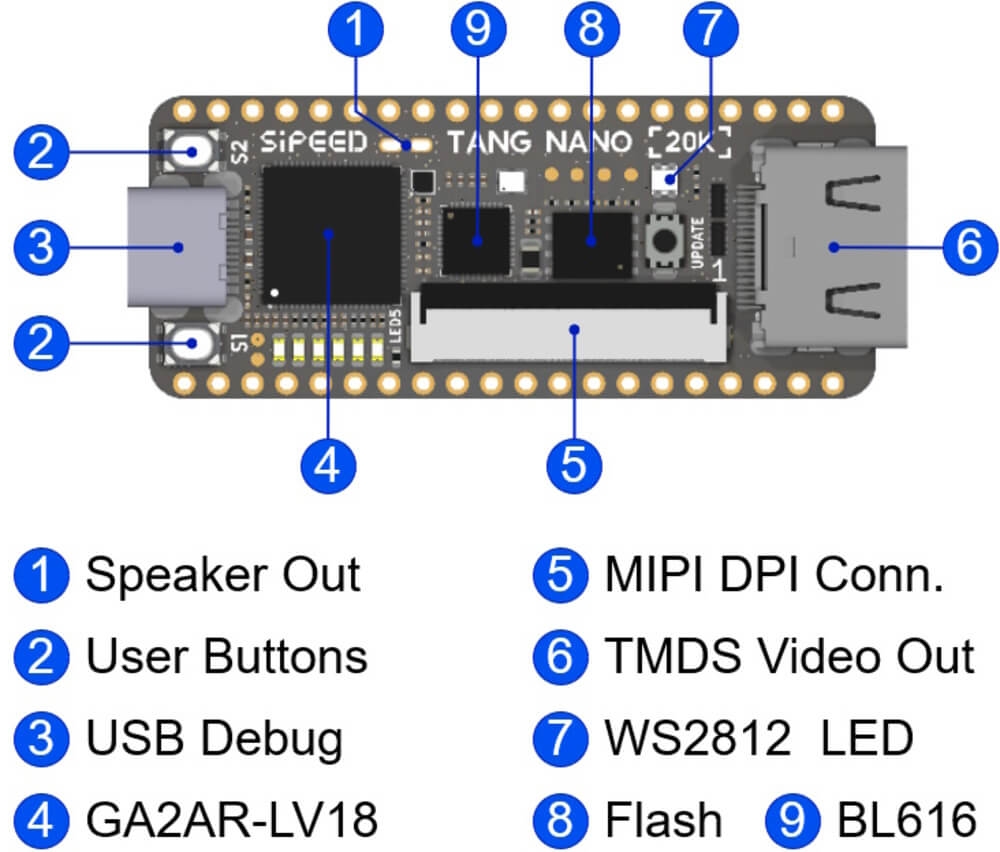 1 9 8 7

2 S2 SiPEED TANG NANO 20K

3

UPDATE 1

6

2 S1 LED5

4 5

1 Speaker Out
2 User Buttons
3 USB Debug
4 GA2AR-LV18

5 MIPI DPI Conn.
6 TMDS Video Out
7 WS2812 LED
8 Flash 9 BL616