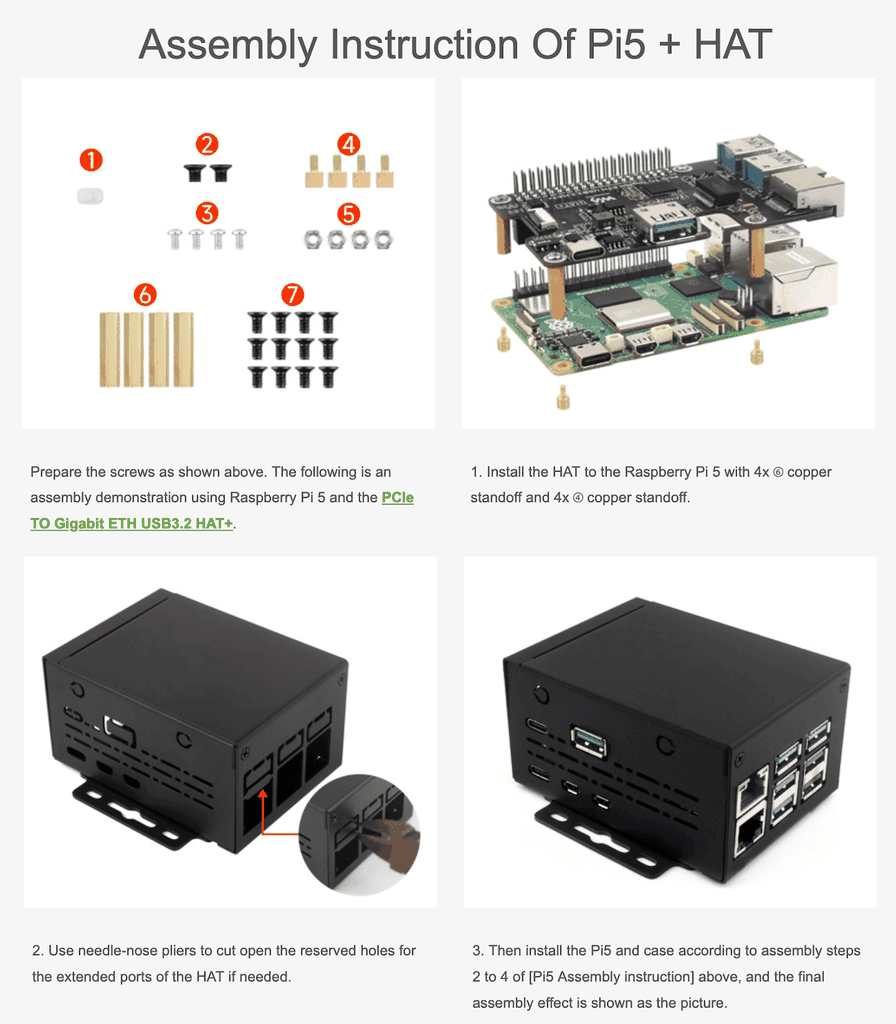 Assembly Instruction Of Pi5 + HAT

1
2
3
4
5
6
7

Prepare the screws as shown above. The following is an assembly demonstration using Raspberry Pi 5 and the PCIe TO Gigabit ETH USB3.2 HAT+.

1. Install the HAT to the Raspberry Pi 5 with 4x ⑥ copper standoff and 4x ④ copper standoff.

2. Use needle-nose pliers to cut open the reserved holes for the extended ports of the HAT if needed.

3. Then install the Pi5 and case according to assembly steps 2 to 4 of [Pi5 Assembly instruction] above, and the final assembly effect is shown as the picture.