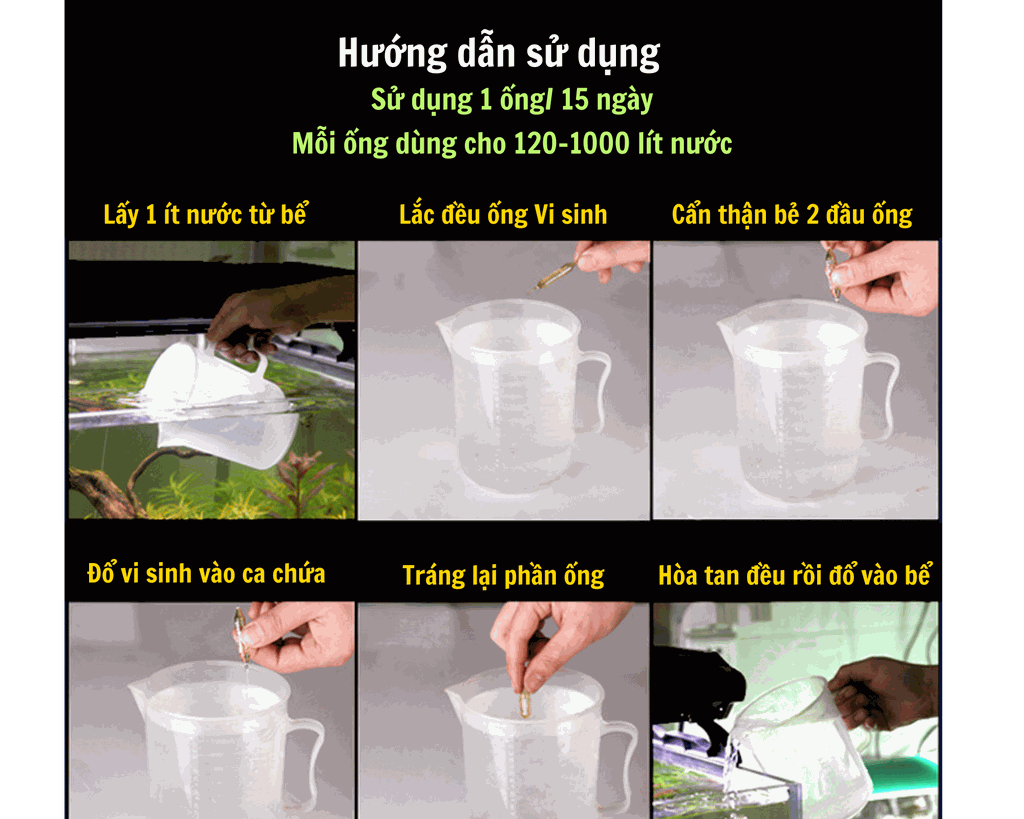 Hướng dẫn sử dụng
Sử dụng 1 ống/ 15 ngày
Mỗi ống dùng cho 120-1000 lít nước

Lấy 1 ít nước từ bể
Lắc đều ống Vi sinh
Cẩn thận bẻ 2 đầu ống

Đổ vi sinh vào ca chứa
Tráng lại phần ống
Hòa tan đều rồi đổ vào bể