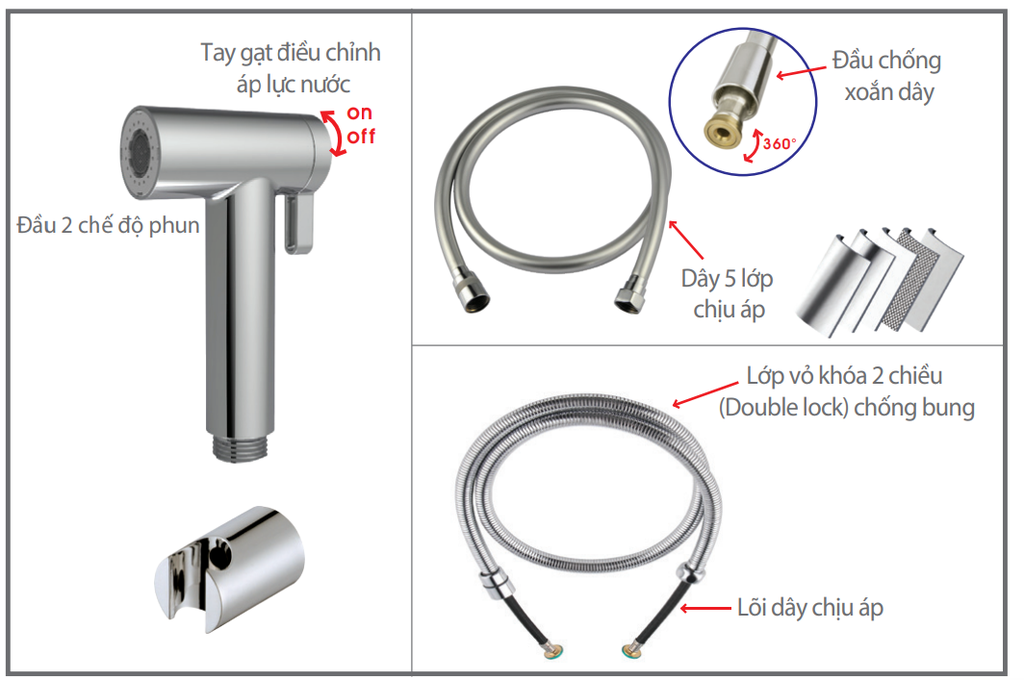 Tay gạt điều chỉnh áp lực nước

on
off

Đầu 2 chế độ phun

Đầu chống xoắn dây

360°

Dây 5 lớp chịu áp

Lớp vỏ khóa 2 chiều (Double lock) chống bung

Lõi dây chịu áp