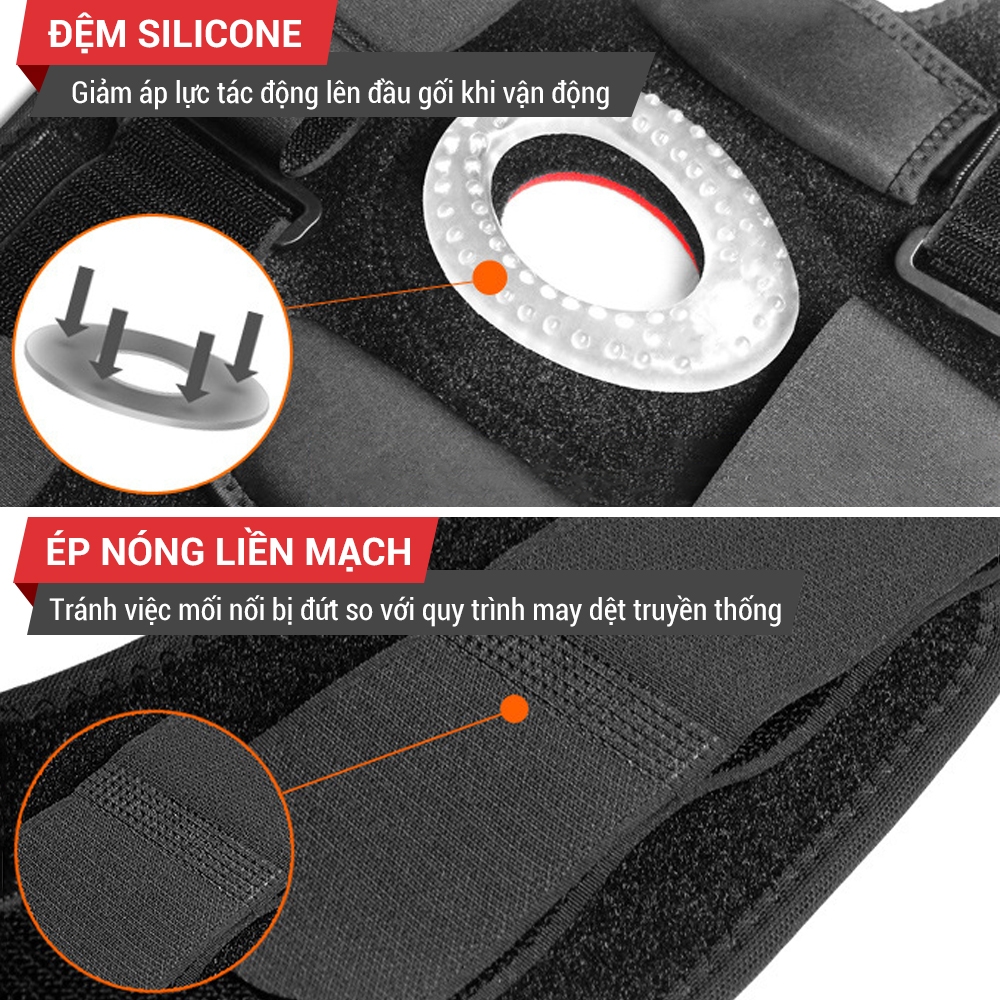 ĐỆM SILICONE

Giảm áp lực tác động lên đầu gối khi vận động

ÉP NÓNG LIỀN MẠCH

Tránh việc mối nối bị đứt so với quy trình may dệt truyền thống