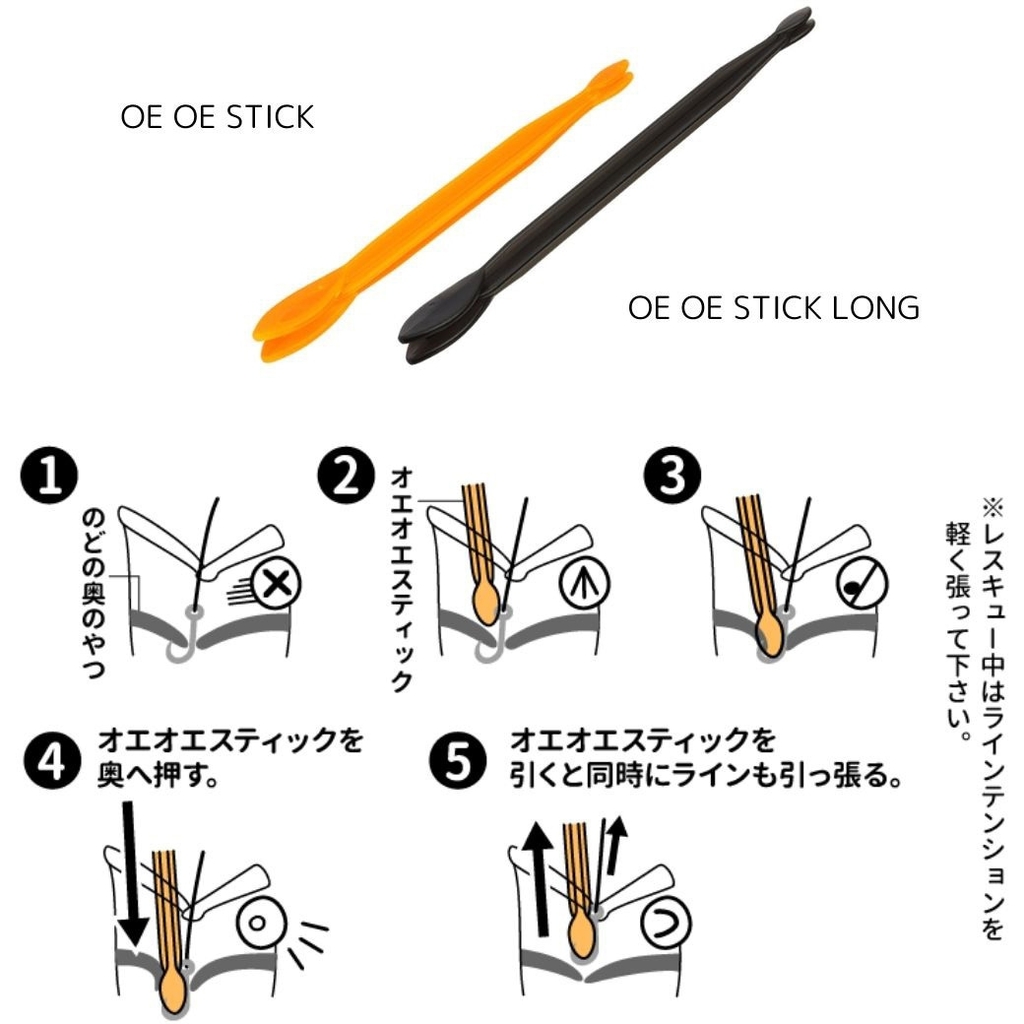 OE OE STICK

OE OE STICK LONG

1

のどの奥のやつ

2

オエオエスティック

3

※レスキュー中はラインテンションを軽く張って下さい。

4 オエオエスティックを奥へ押す。

5 オエオエスティックを引くと同時にラインも引っ張る。