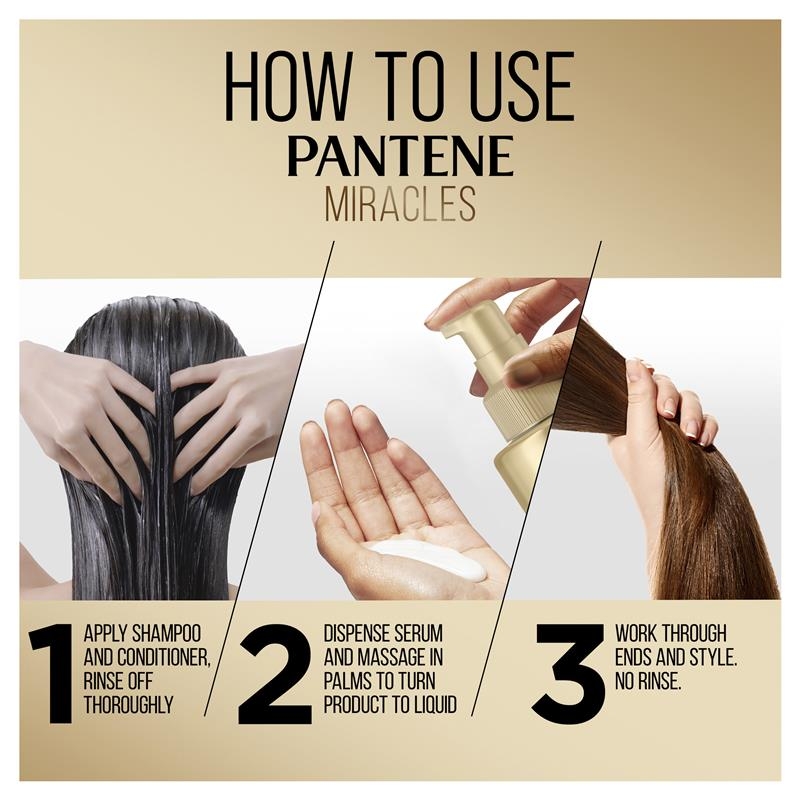 HOW TO USE
PANTENE
MIRACLES

1 APPLY SHAMPOO AND CONDITIONER, RINSE OFF THOROUGHLY

2 DISPENSE SERUM AND MASSAGE IN PALMS TO TURN PRODUCT TO LIQUID

3 WORK THROUGH ENDS AND STYLE. NO RINSE.