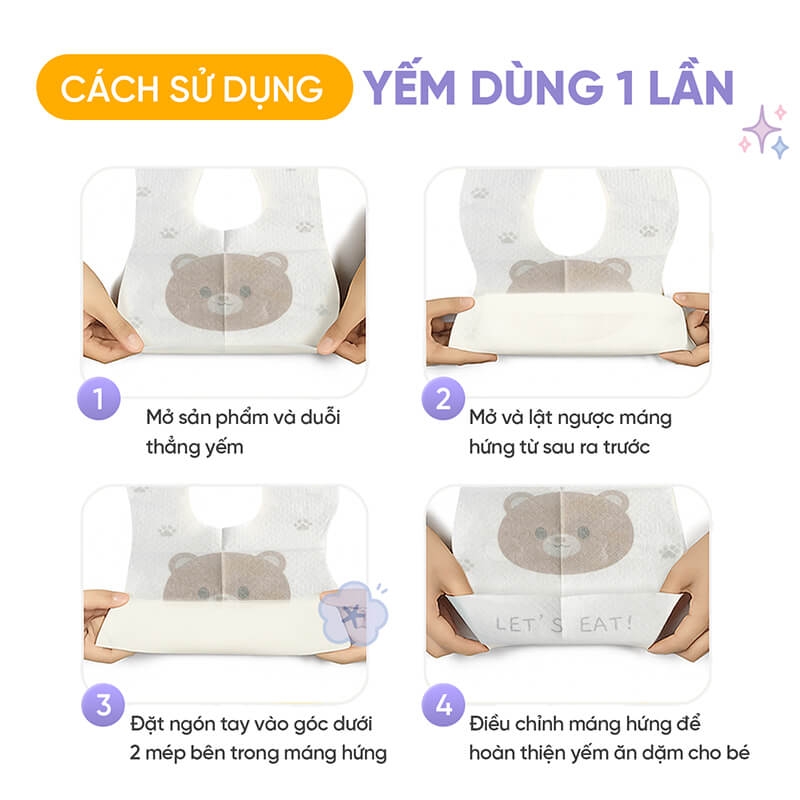 CÁCH SỬ DỤNG YẾM DÙNG 1 LẦN

1
Mở sản phẩm và duỗi thẳng yếm

2
Mở và lật ngược máng hứng từ sau ra trước

3
Đặt ngón tay vào góc dưới 2 mép bên trong máng hứng

LET'S EAT!

4
Điều chỉnh máng hứng để hoàn thiện yếm ăn dặm cho bé