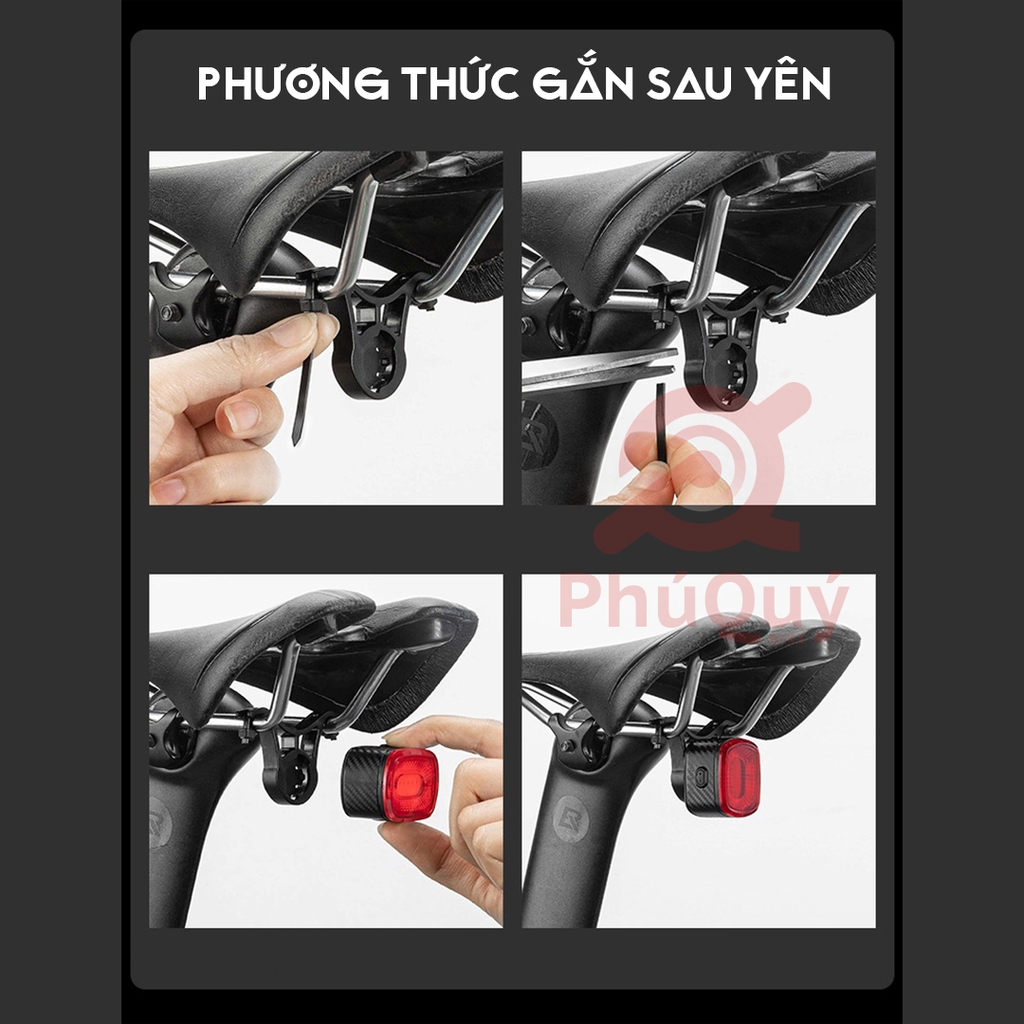 PHƯƠNG THỨC GẮN SAU YÊN

PhúQuý