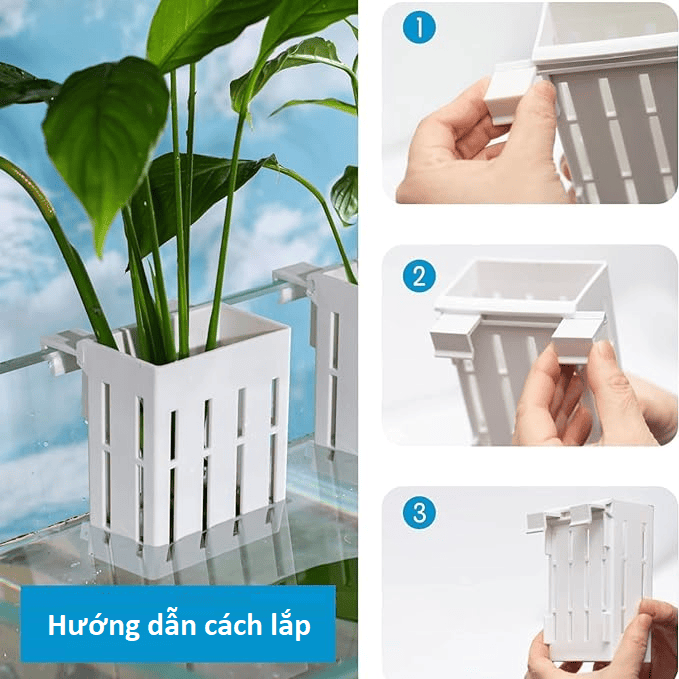 Hướng dẫn cách lắp

1

2

3