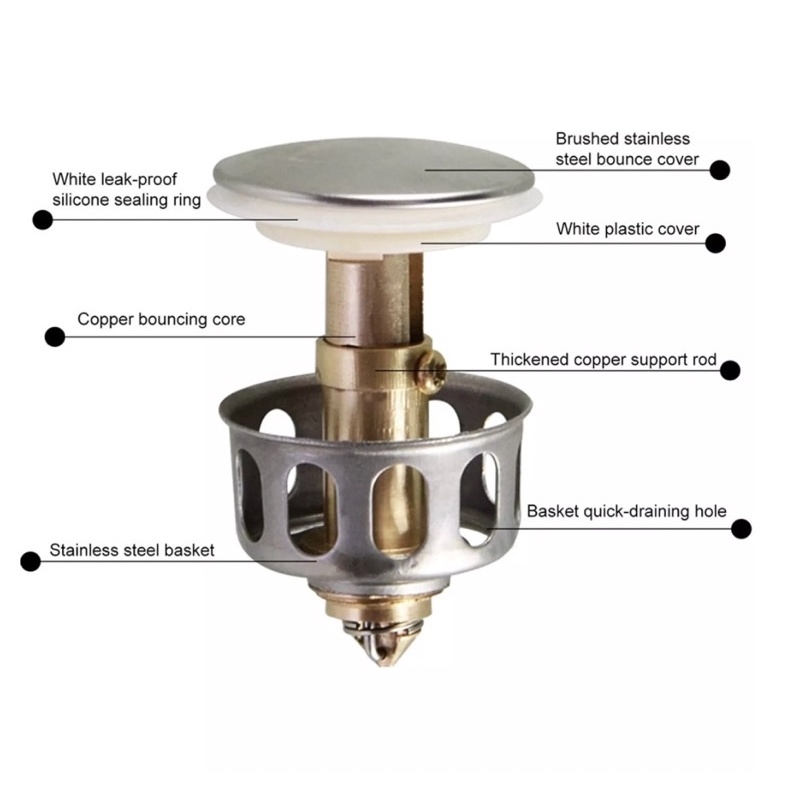 Brushed stainless steel bounce cover

White leak-proof silicone sealing ring

White plastic cover

Copper bouncing core

Thickened copper support rod

Basket quick-draining hole

Stainless steel basket