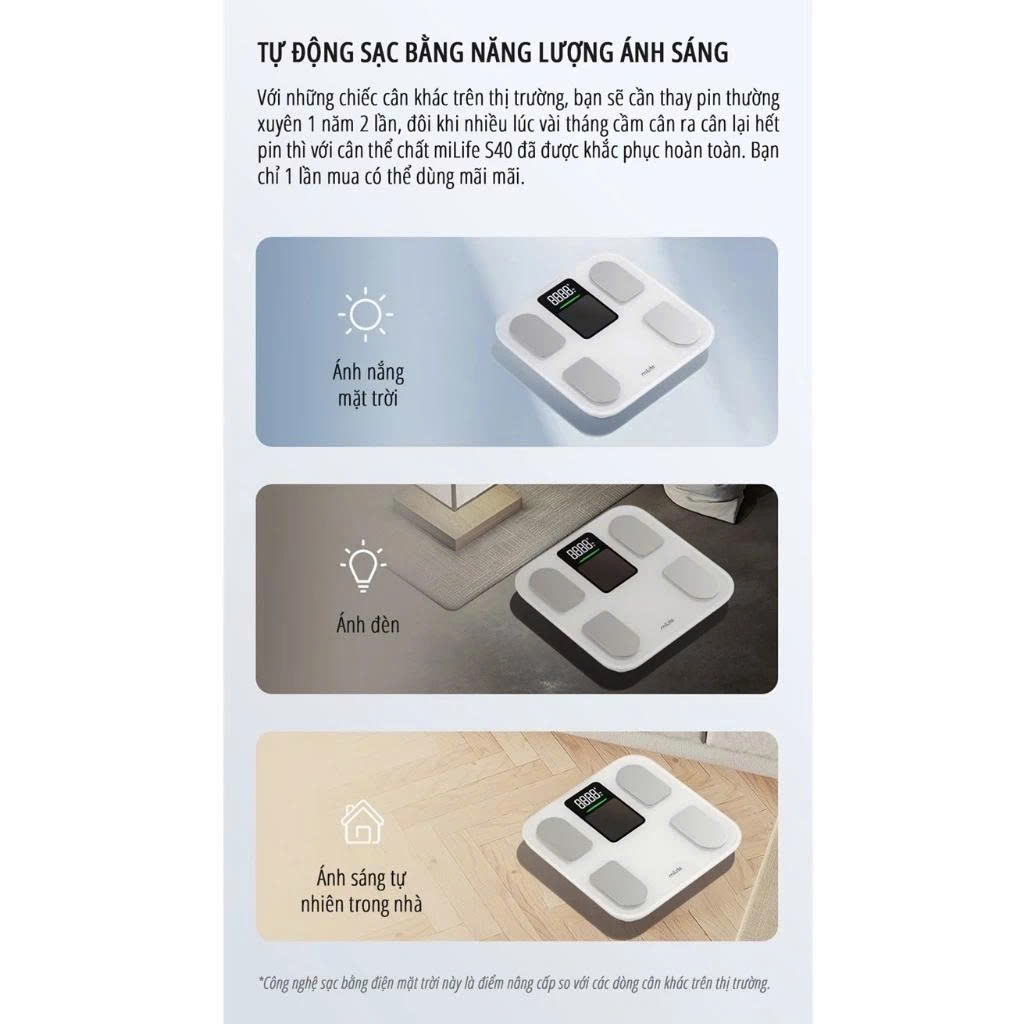 TỰ ĐỘNG SẠC BẰNG NĂNG LƯỢNG ÁNH SÁNG

Với những chiếc cân khác trên thị trường, bạn sẽ cần thay pin thường xuyên 1 năm 2 lần, đôi khi nhiều lúc vài tháng cầm cân ra cân lại hết pin thì với cân thể chất miLife S40 đã được khắc phục hoàn toàn. Bạn chỉ 1 lần mua có thể dùng mãi mãi.

Ánh nắng mặt trời

8888

miLife

Ánh đèn

8888

miLife

Ánh sáng tự nhiên trong nhà

8888

miLife

*Công nghệ sạc bằng điện mặt trời này là điểm nâng cấp so với các dòng cân khác trên thị trường.