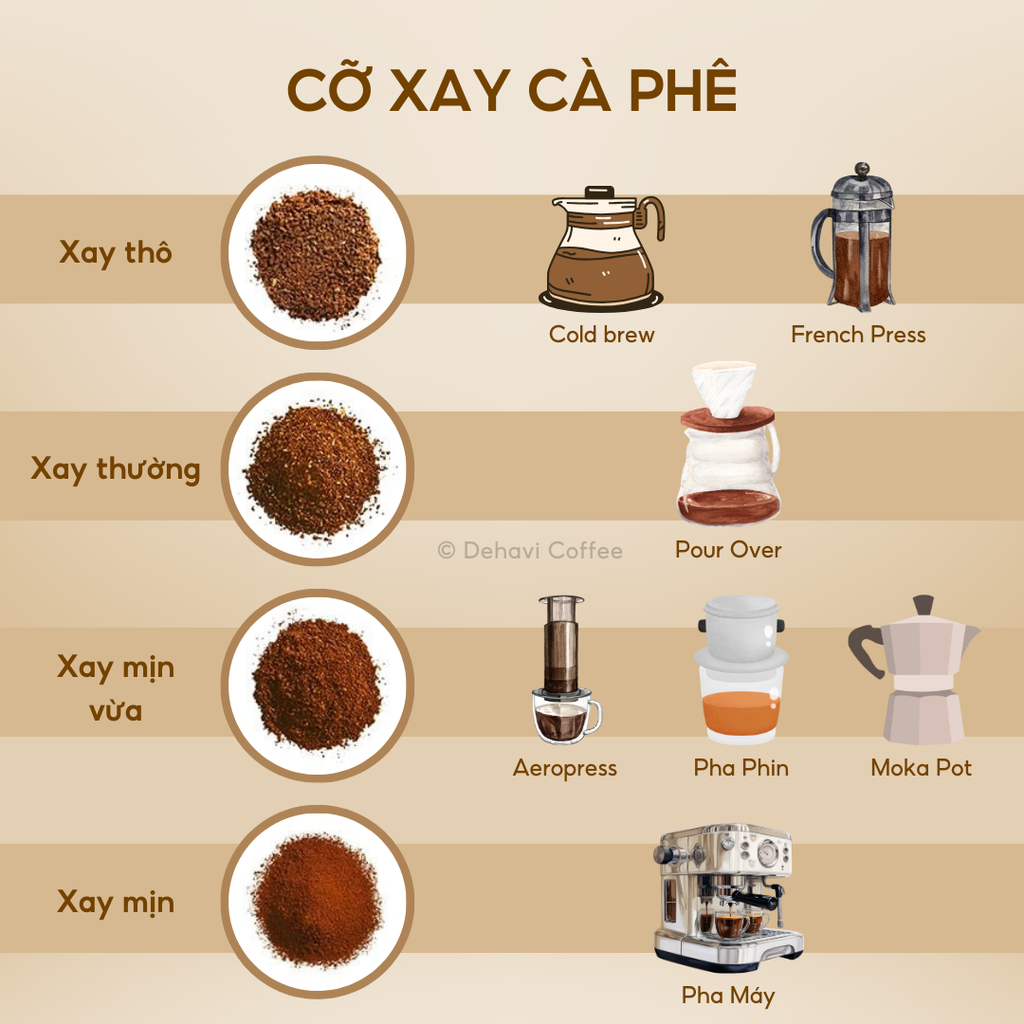 CỠ XAY CÀ PHÊ

Xay thô

Cold brew

French Press

Xay thường

© Dehavi Coffee

Pour Over

Xay mịn vừa

Aeropress

Pha Phin

Moka Pot

Xay mịn

Pha Máy