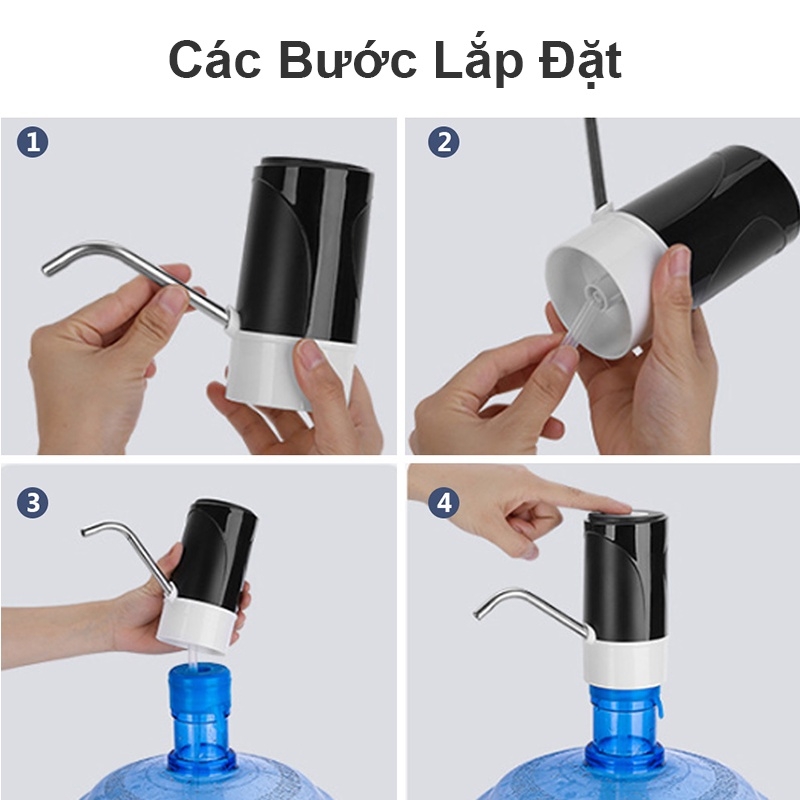 Các Bước Lắp Đặt

1

2

3

4