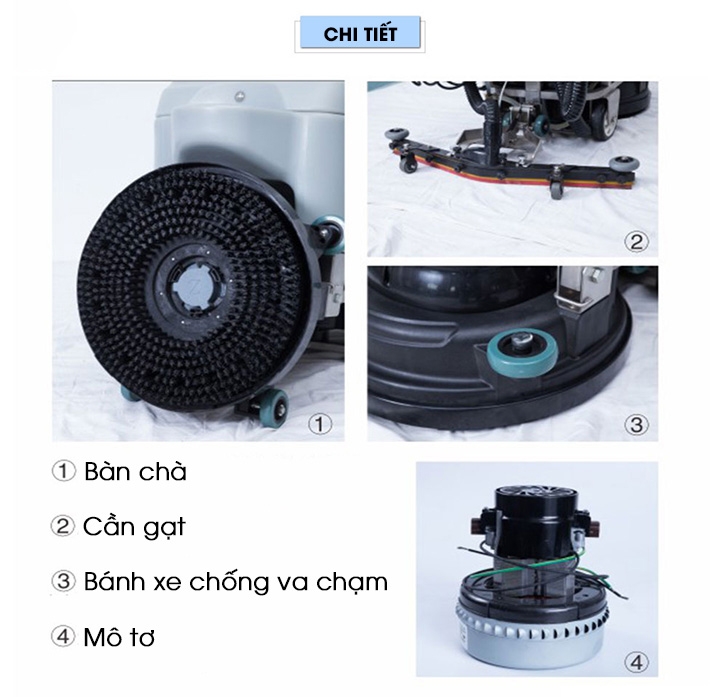 CHI TIẾT

①

②

③

① Bàn chà

② Cần gạt

③ Bánh xe chống va chạm

④ Mô tơ

④