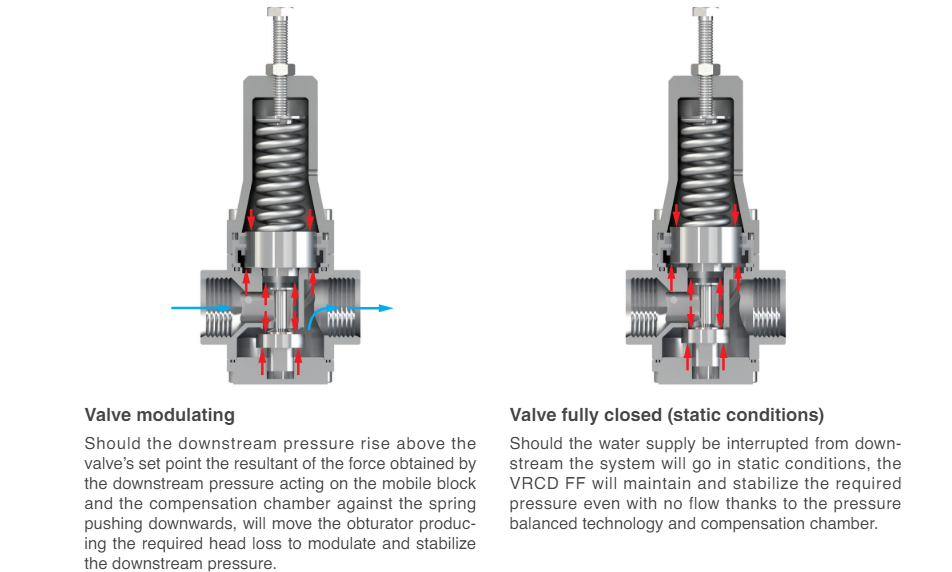 Valve modulating

Should the downstream pressure rise above the valve's set point the resultant of the force obtained by the downstream pressure acting on the mobile block and the compensation chamber against the spring pushing downwards, will move the obturator producing the required head loss to modulate and stabilize the downstream pressure.

Valve fully closed (static conditions)

Should the water supply be interrupted from downstream the system will go in static conditions, the VRCD FF will maintain and stabilize the required pressure even with no flow thanks to the pressure balanced technology and compensation chamber.