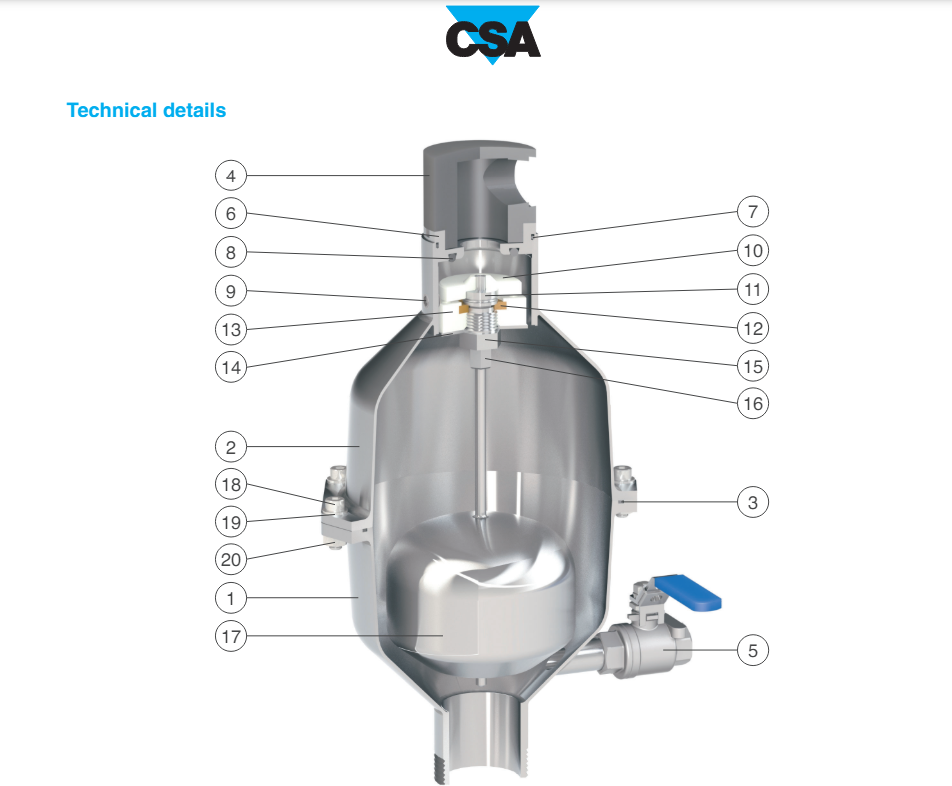 CSA

Technical details

4
6
8
9
13
14
2
18
19
20
1
17
7
10
11
12
15
16
3
5