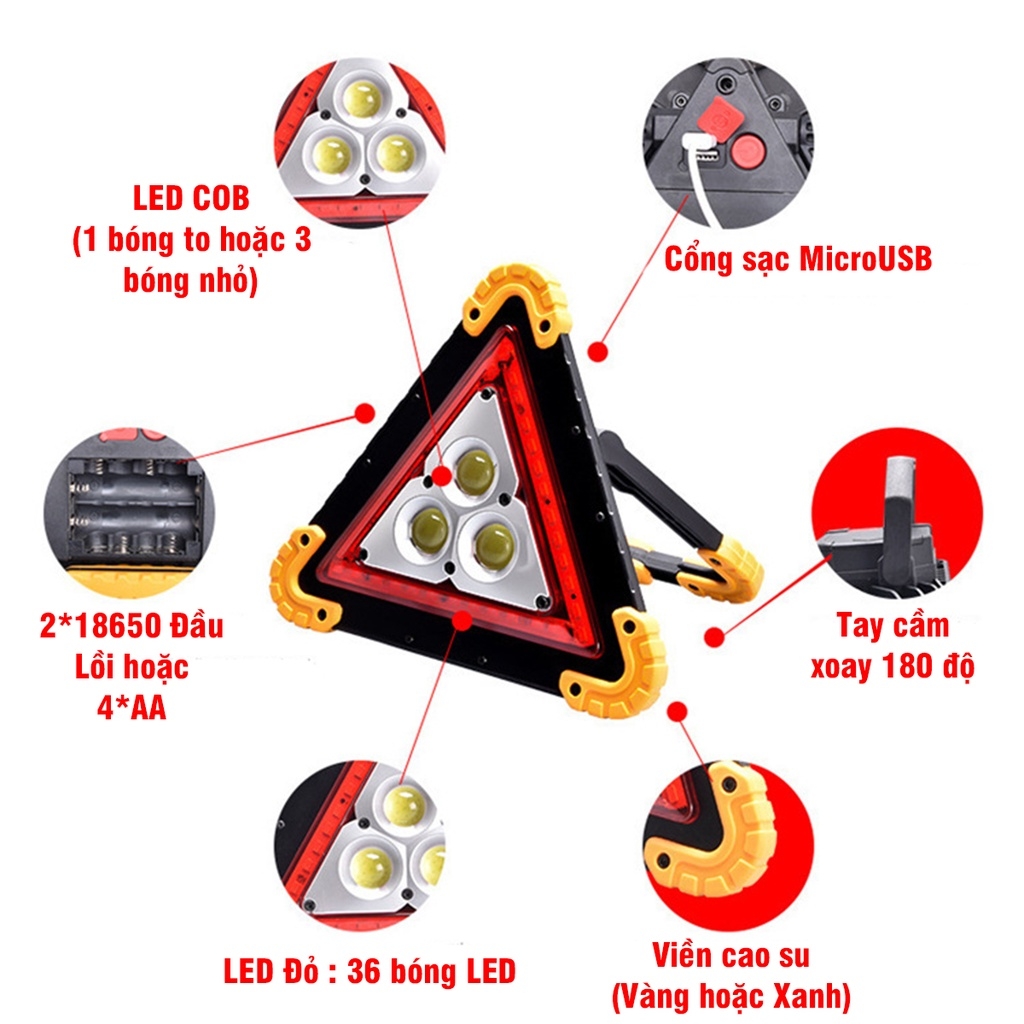 LED COB
(1 bóng to hoặc 3 bóng nhỏ)

Cổng sạc MicroUSB

2*18650 Đầu Lồi hoặc 4*AA

Tay cầm xoay 180 độ

LED Đỏ : 36 bóng LED

Viền cao su
(Vàng hoặc Xanh)