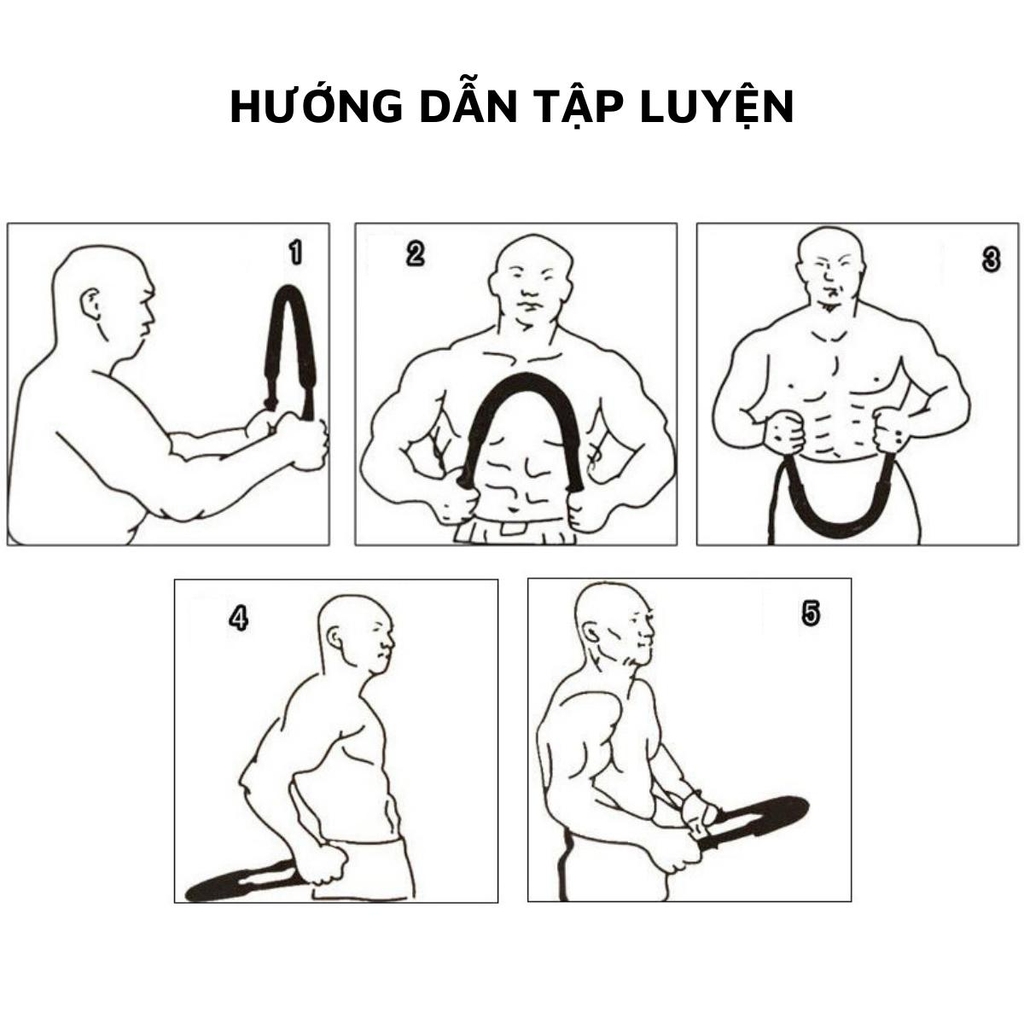 HƯỚNG DẪN TẬP LUYỆN

1

2

3

4

5