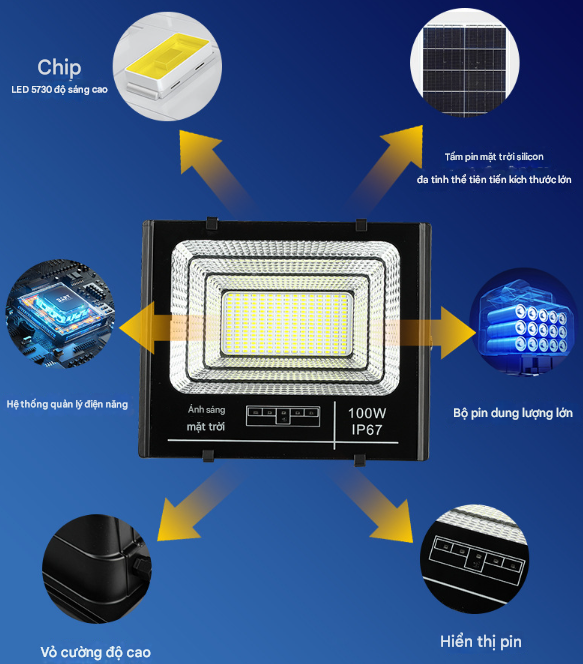 Chip
LED 5730 độ sáng cao

Tấm pin mặt trời silicon
đa tinh thể tiên tiến kích thước lớn

Hệ thống quản lý điện năng

Ánh sáng
mặt trời

100W
IP67

Bộ pin dung lượng lớn

Vỏ cường độ cao

Hiển thị pin