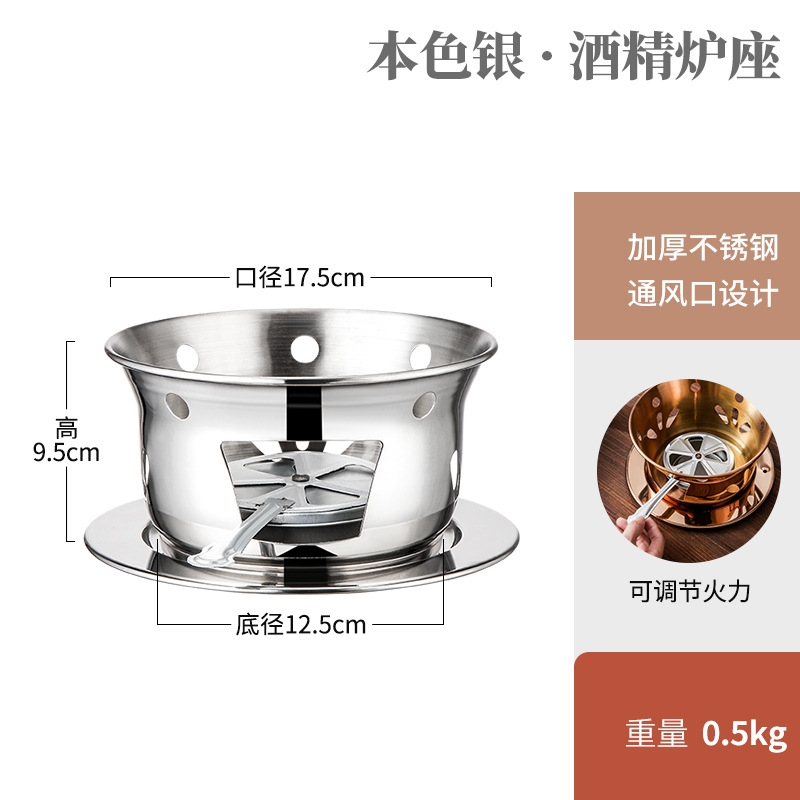 本色银 · 酒精炉座

口径17.5cm

高
9.5cm

底径12.5cm

加厚不锈钢
通风口设计

可调节火力

重量 0.5kg