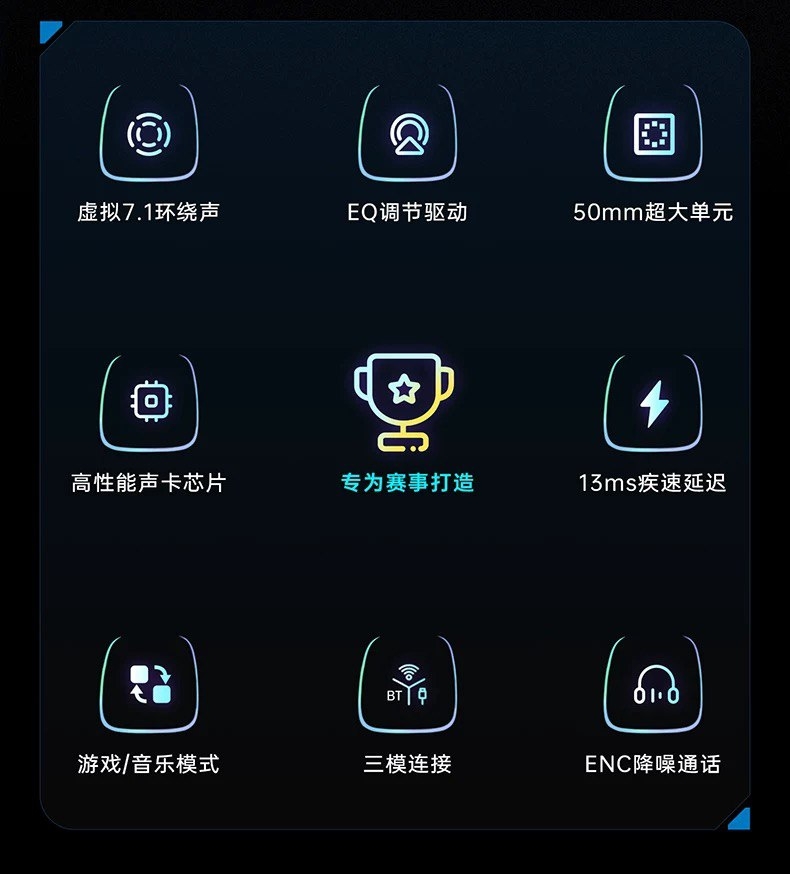 虚拟7.1环绕声

EQ调节驱动

50mm超大单元

高性能声卡芯片

专为赛事打造

13ms疾速延迟

游戏/音乐模式

BT

三模连接

ENC降噪通话