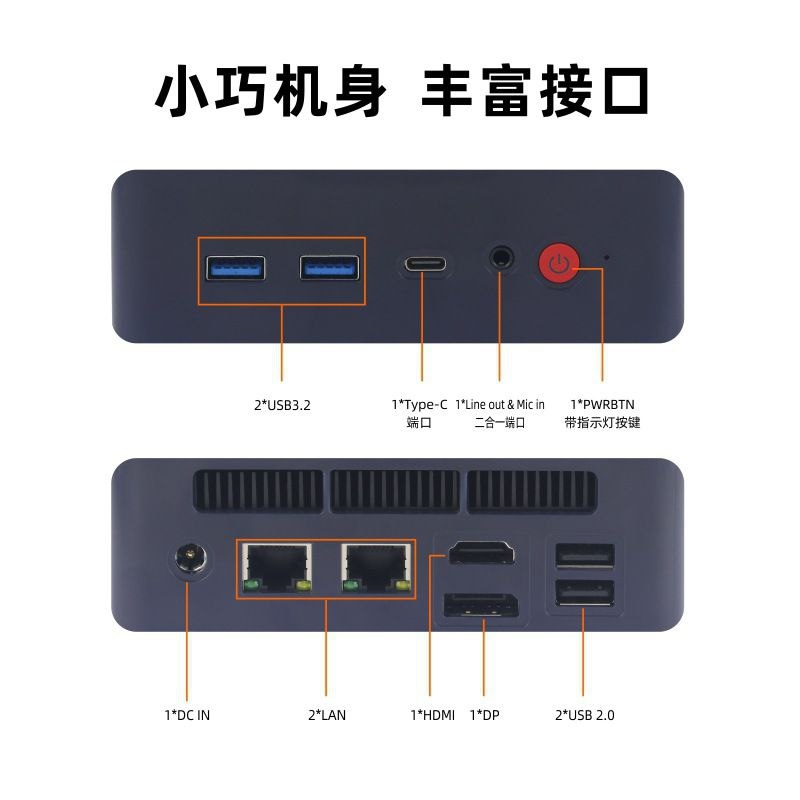 小巧机身 丰富接口

2*USB3.2

1*Type-C
端口

1*Line out & Mic in
二合一端口

1*PWRBTN
带指示灯按键

1*DC IN

2*LAN

1*HDMI

1*DP

2*USB 2.0