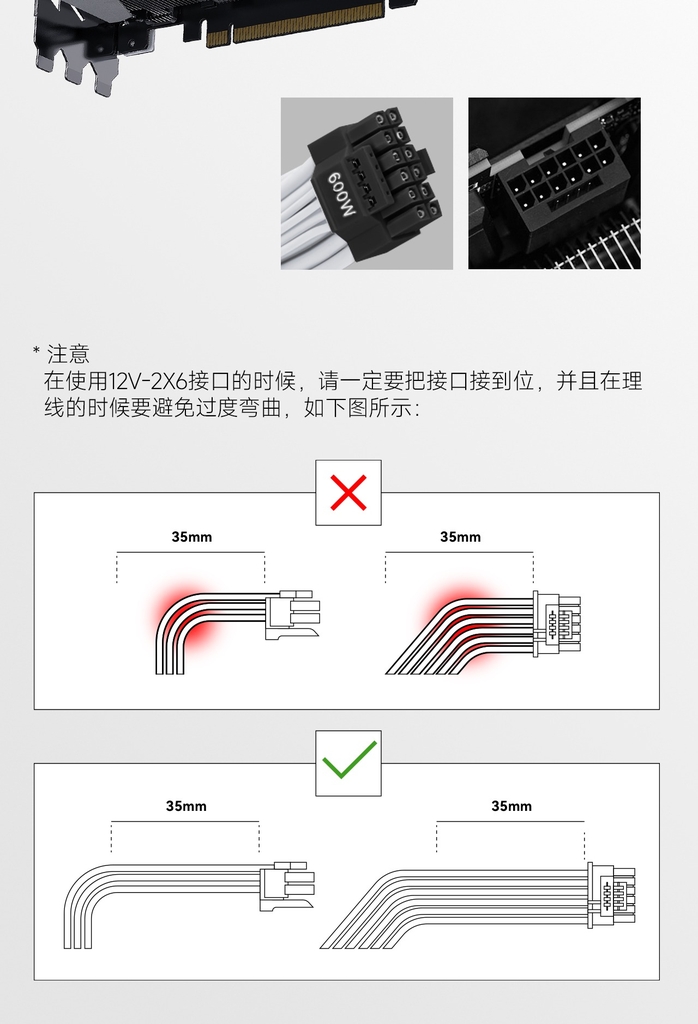 600W

* 注意
在使用12V-2X6接口的时候，请一定要把接口接到位，并且在理线的时候要避免过度弯曲，如下图所示：

35mm

35mm

35mm

35mm