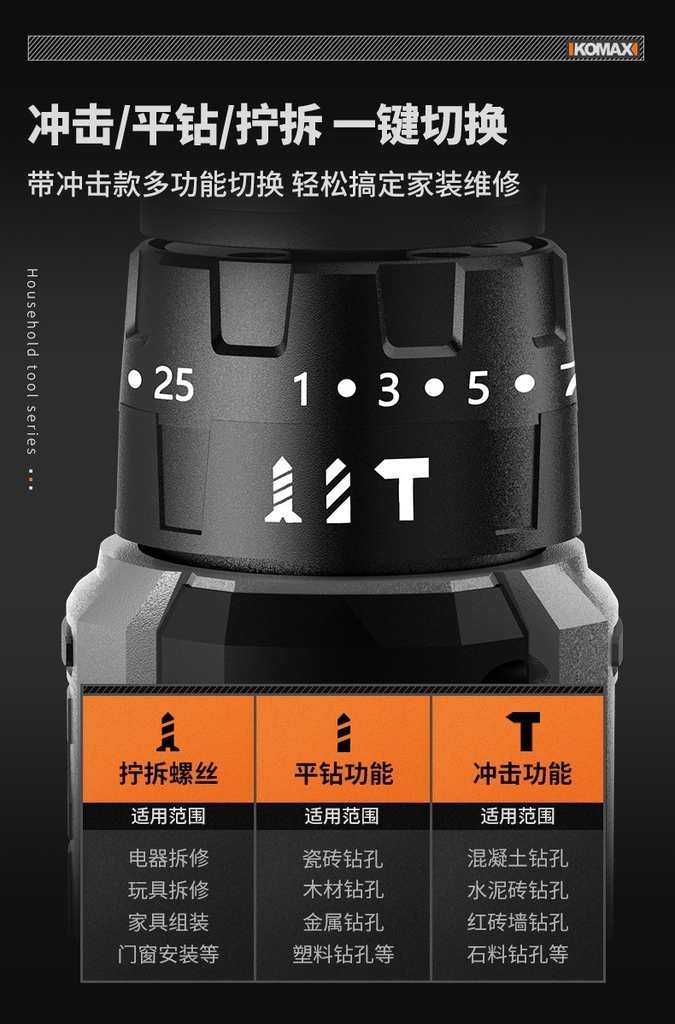 KOMAX

冲击/平钻/拧拆 一键切换

带冲击款多功能切换 轻松搞定家装维修

Household tool series

• 25 1 • 3 • 5 • 7

| 拧拆螺丝 | 平钻功能 | 冲击功能 |
|---|---|---|
| 适用范围 | 适用范围 | 适用范围 |
| 电器拆修 | 瓷砖钻孔 | 混凝土钻孔 |
| 玩具拆修 | 木材钻孔 | 水泥砖钻孔 |
| 家具组装 | 金属钻孔 | 红砖墙钻孔 |
| 门窗安装等 | 塑料钻孔等 | 石料钻孔等 |