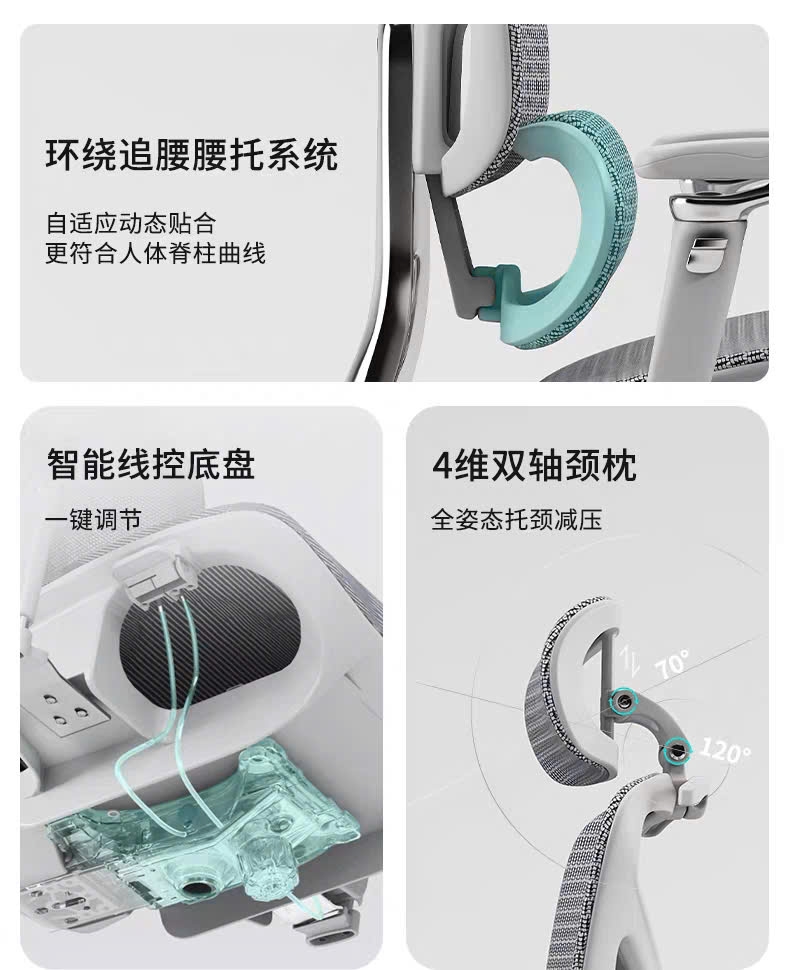 环绕追腰腰托系统

自适应动态贴合
更符合人体脊柱曲线

智能线控底盘

一键调节

4维双轴颈枕

全姿态托颈减压

70°

120°