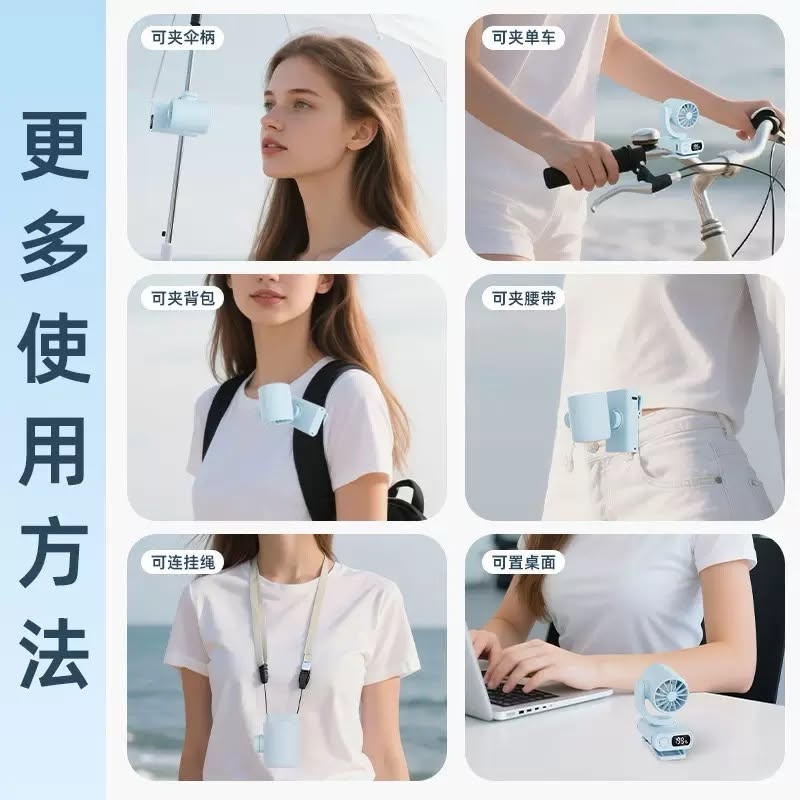 更多使用方法

可夹伞柄

可夹单车

可夹背包

可夹腰带

可连挂绳

可置桌面