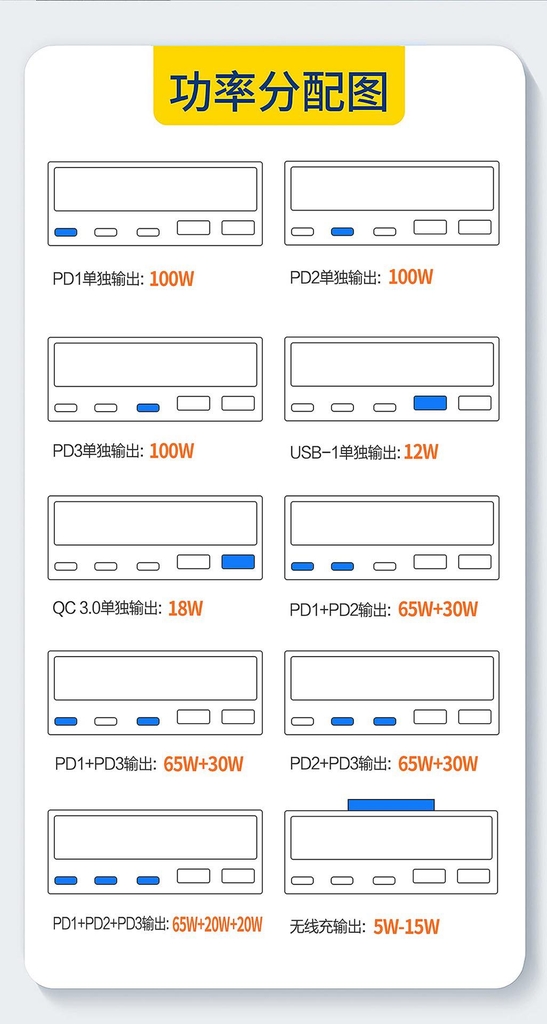 功率分配图

PD1单独输出: 100W

PD2单独输出: 100W

PD3单独输出: 100W

USB-1单独输出: 12W

QC 3.0单独输出: 18W

PD1+PD2输出: 65W+30W

PD1+PD3输出: 65W+30W

PD2+PD3输出: 65W+30W

PD1+PD2+PD3输出: 65W+20W+20W

无线充输出: 5W-15W