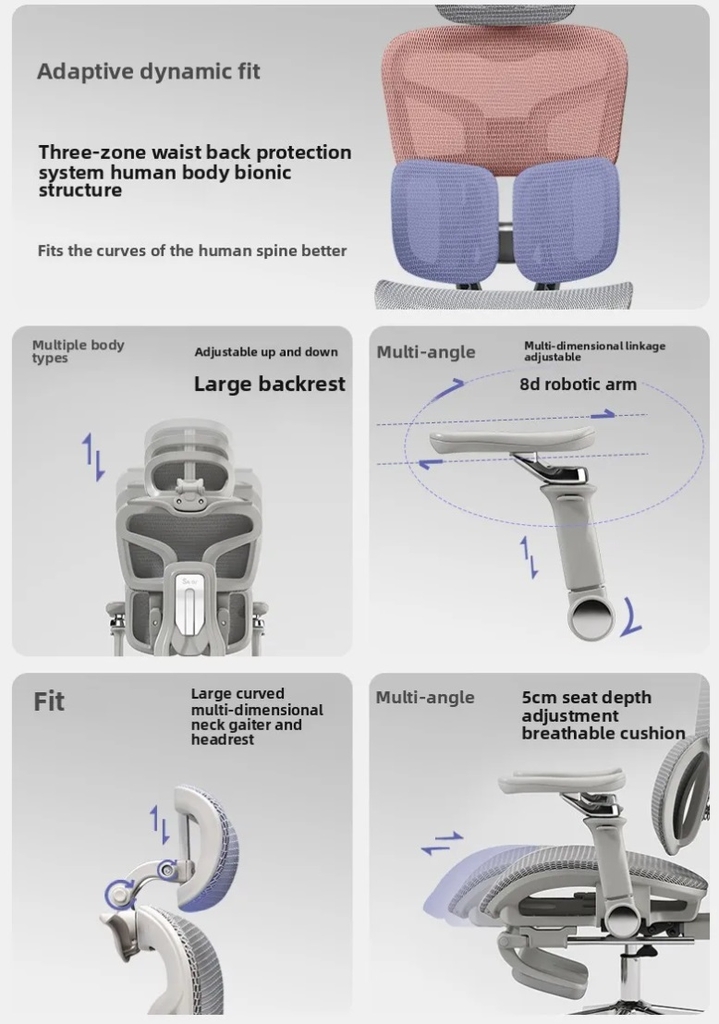 Adaptive dynamic fit

Three-zone waist back protection system human body bionic structure

Fits the curves of the human spine better

Multiple body types

Adjustable up and down

Large backrest

Multi-angle

Multi-dimensional linkage adjustable

8d robotic arm

Fit

Large curved multi-dimensional neck gaiter and headrest

Multi-angle

5cm seat depth adjustment breathable cushion