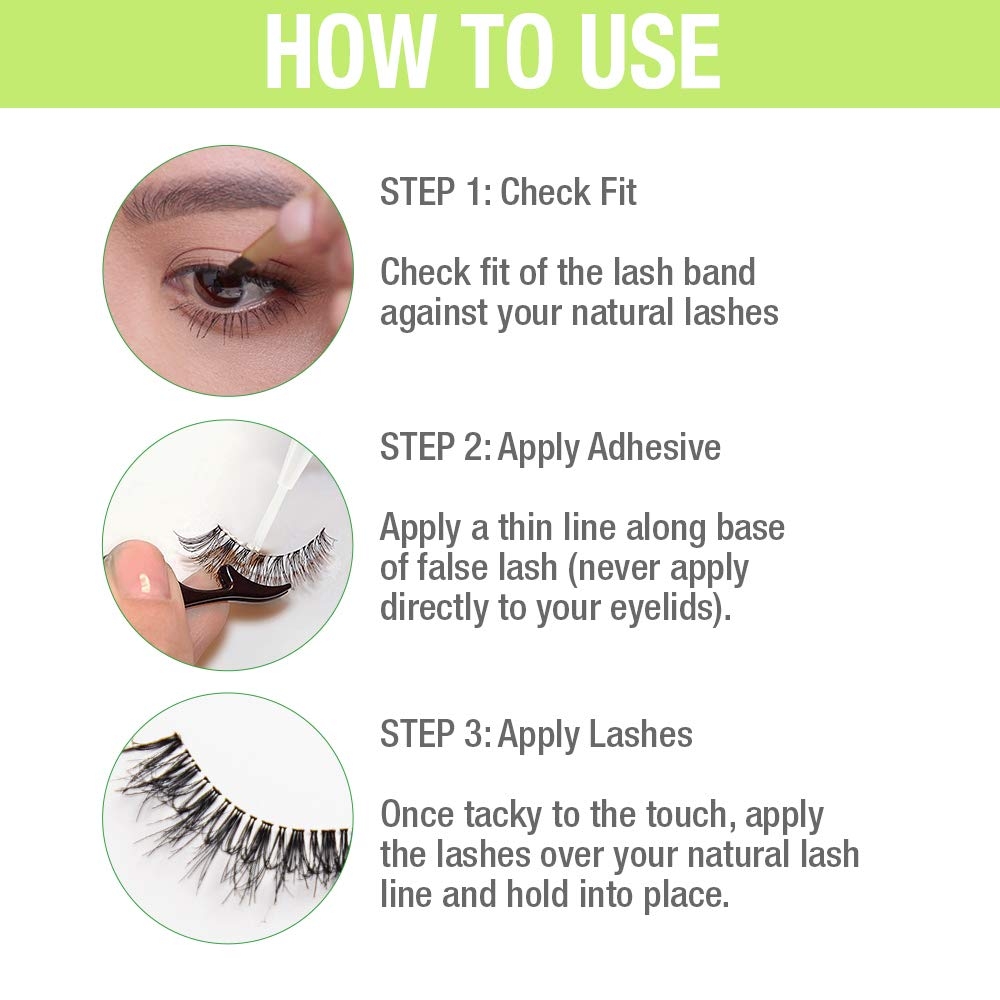 HOW TO USE

STEP 1: Check Fit

Check fit of the lash band against your natural lashes

STEP 2: Apply Adhesive

Apply a thin line along base of false lash (never apply directly to your eyelids).

STEP 3: Apply Lashes

Once tacky to the touch, apply the lashes over your natural lash line and hold into place.