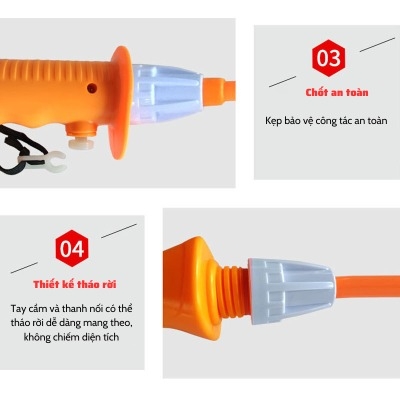 03

Chốt an toàn

Kẹp bảo vệ công tác an toàn

04

Thiết kế tháo rời

Tay cầm và thanh nối có thể tháo rời dễ dàng mang theo, không chiếm diện tích