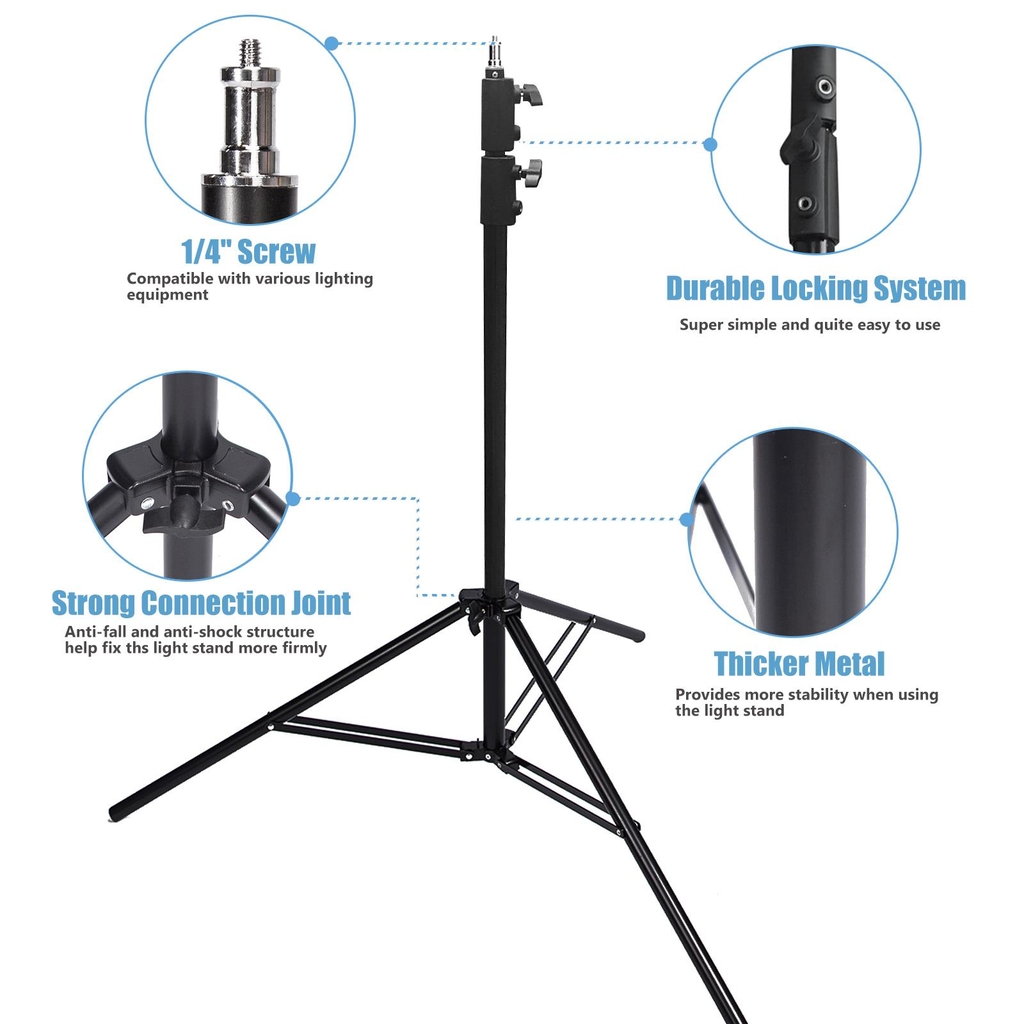 1/4" Screw
Compatible with various lighting equipment

Durable Locking System
Super simple and quite easy to use

Strong Connection Joint
Anti-fall and anti-shock structure help fix ths light stand more firmly

Thicker Metal
Provides more stability when using the light stand