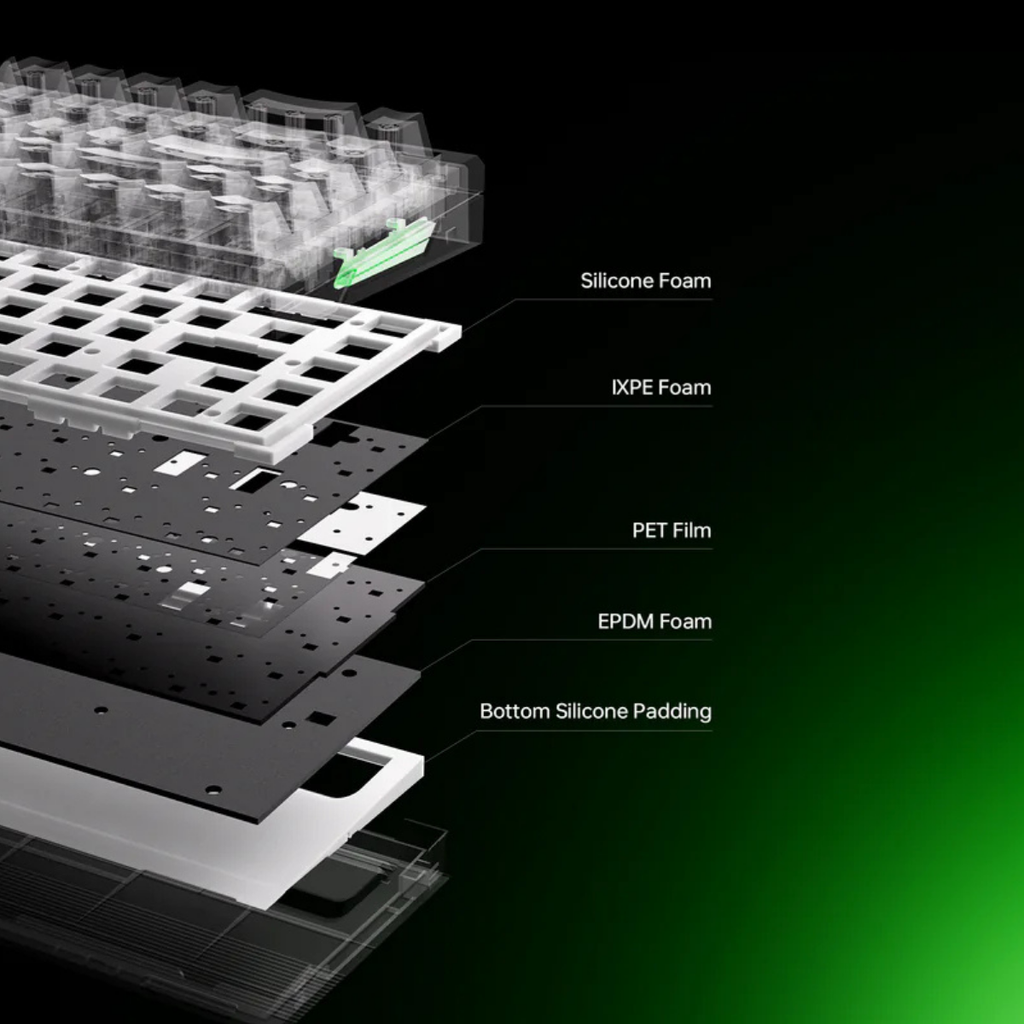 Silicone Foam

IXPE Foam

PET Film

EPDM Foam

Bottom Silicone Padding