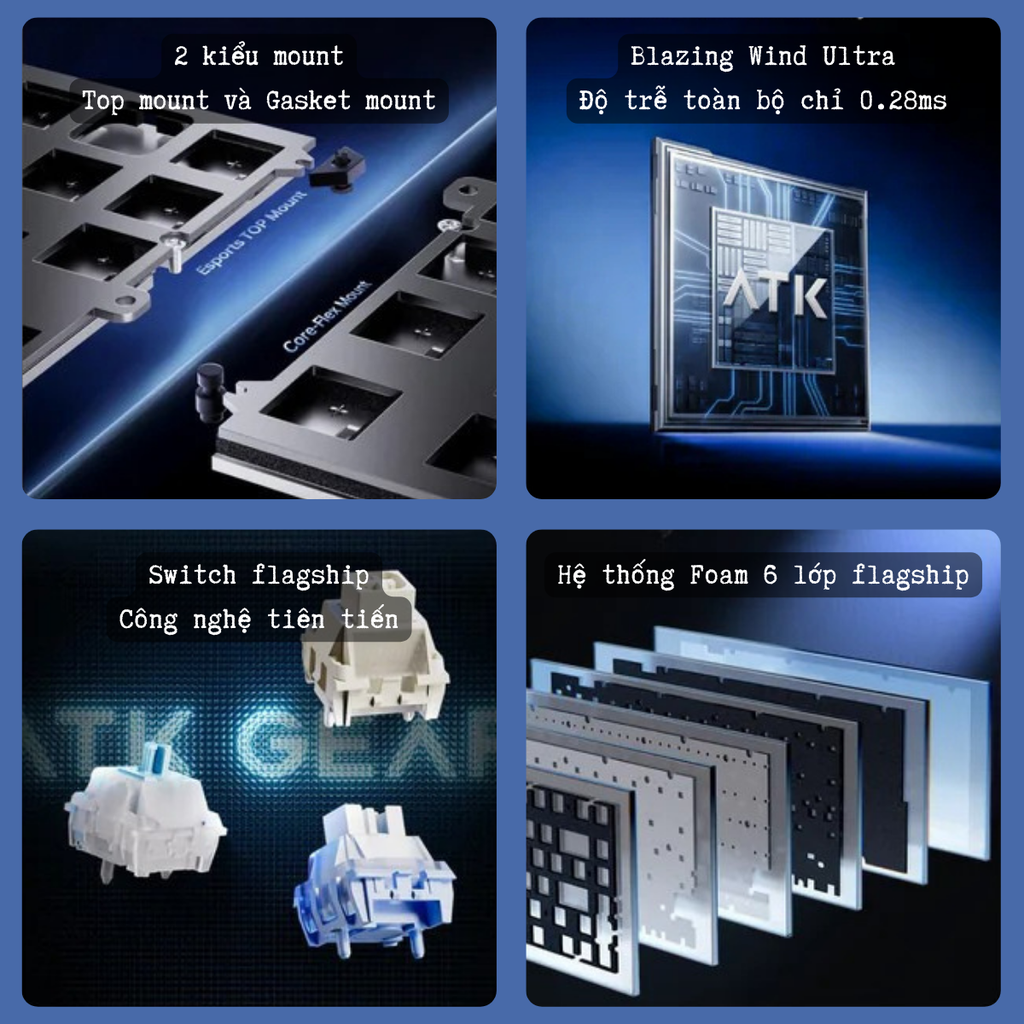 2 kiểu mount
Top mount và Gasket mount

Esports TOP Mount

Core-Flex Mount

Blazing Wind Ultra
Độ trễ toàn bộ chỉ 0.28ms

ATK

Switch flagship
Công nghệ tiên tiến

ATK GEAR

Hệ thống Foam 6 lớp flagship