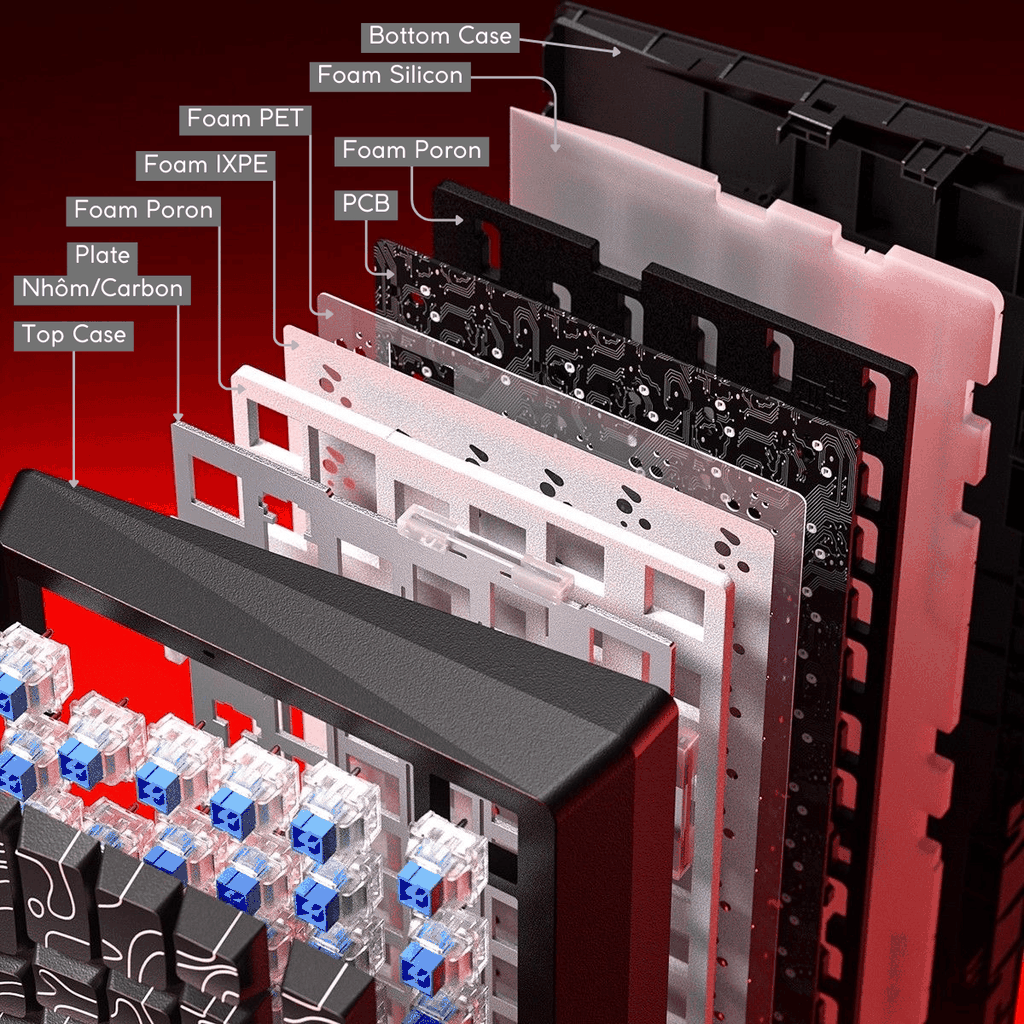 Bottom Case
Foam Silicon
Foam PET
Foam Poron
Foam IXPE
PCB
Foam Poron
Plate
Nhôm/Carbon
Top Case