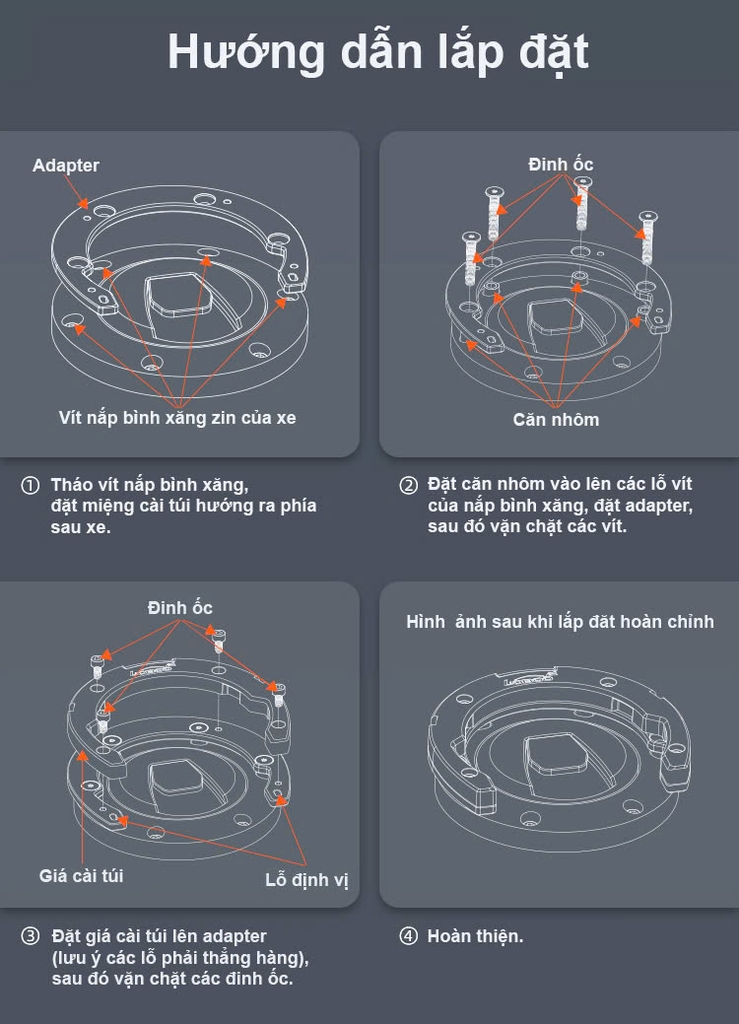 Hướng dẫn lắp đặt

Adapter

Vít nắp bình xăng zin của xe

① Tháo vít nắp bình xăng, đặt miệng cài túi hướng ra phía sau xe.

Đinh ốc

Căn nhôm

② Đặt căn nhôm vào lên các lỗ vít của nắp bình xăng, đặt adapter, sau đó vặn chặt các vít.

Đinh ốc

Giá cài túi

Lỗ định vị

③ Đặt giá cài túi lên adapter (lưu ý các lỗ phải thẳng hàng), sau đó vặn chặt các đinh ốc.

Hình ảnh sau khi lắp đăt hoàn chỉnh

④ Hoàn thiện.