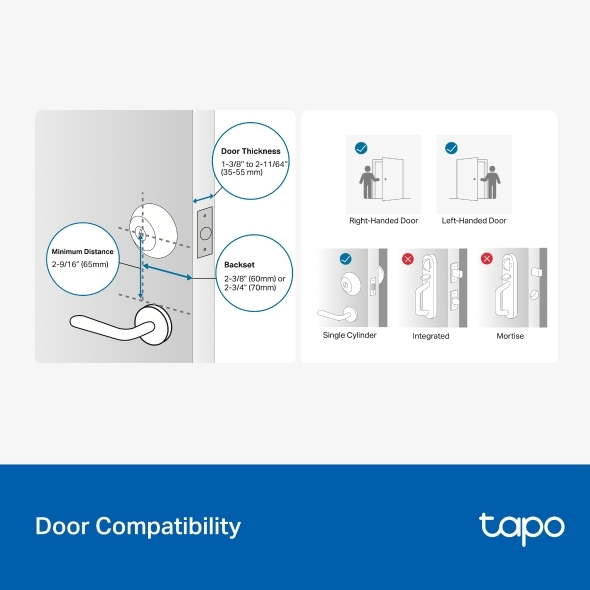 Door Thickness
1-3/8" to 2-11/64" (35-55 mm)

Minimum Distance
2-9/16" (65mm)

Backset
2-3/8" (60mm) or 2-3/4" (70mm)

Right-Handed Door

Left-Handed Door

Single Cylinder

Integrated

Mortise

Door Compatibility

tapo