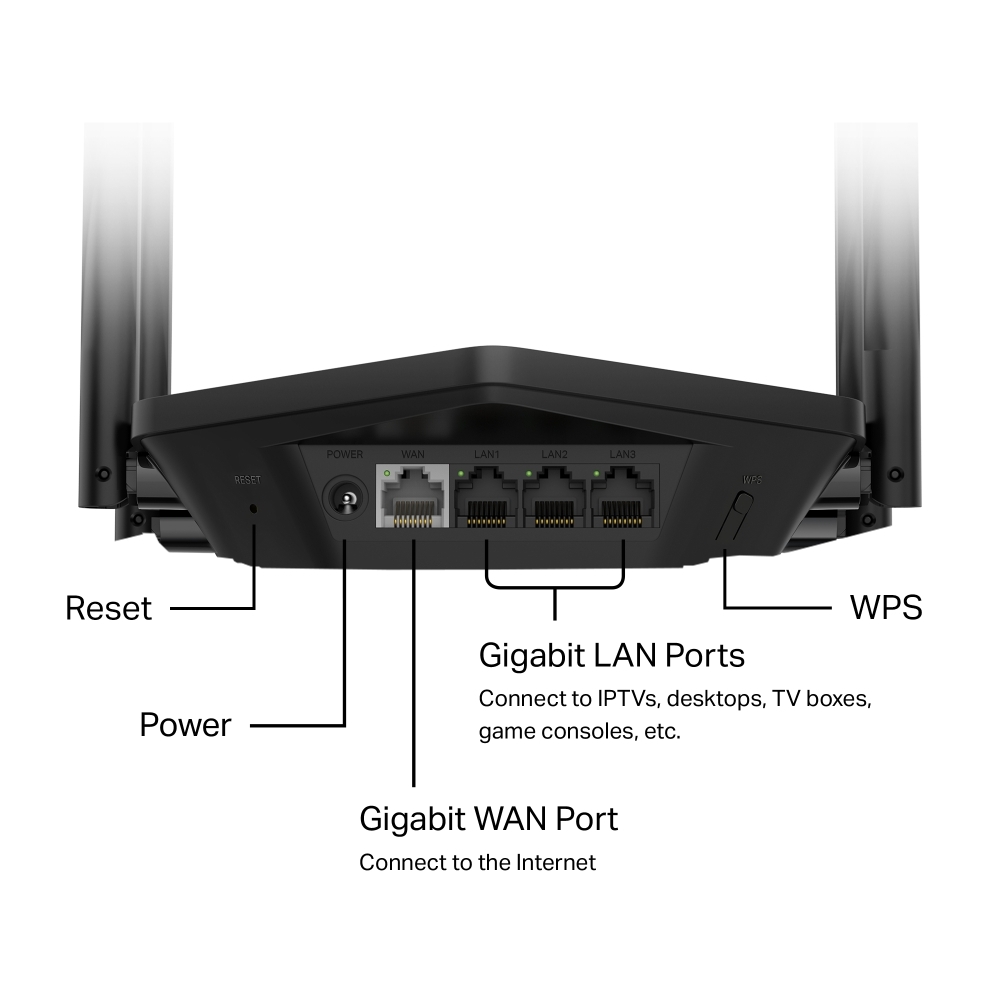 RESET
POWER
WAN
LAN1
LAN2
LAN3
WPS

Reset

WPS

Gigabit LAN Ports
Connect to IPTVs, desktops, TV boxes, game consoles, etc.

Power

Gigabit WAN Port
Connect to the Internet