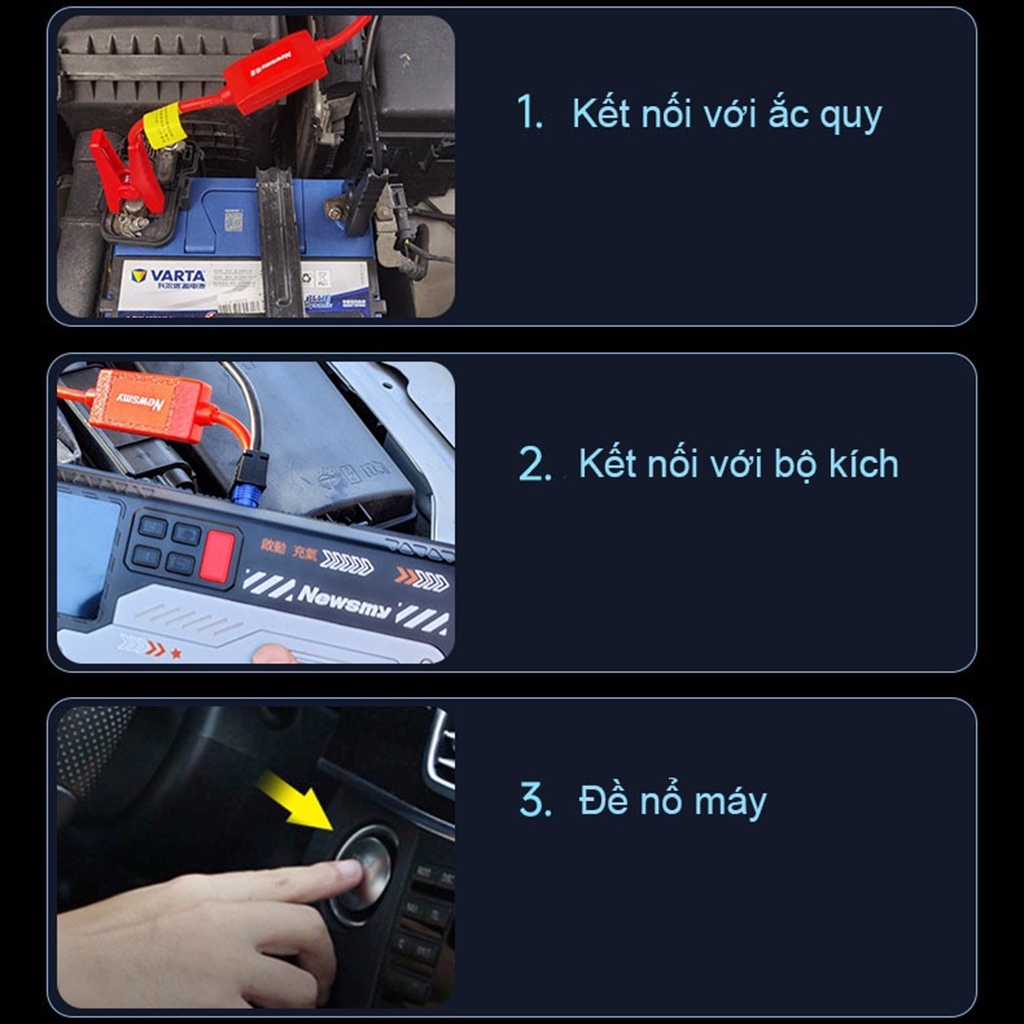 VARTA

1. Kết nối với ắc quy

Newsmy

啟動 充氣

Newsmy

2. Kết nối với bộ kích

3. Đề nổ máy