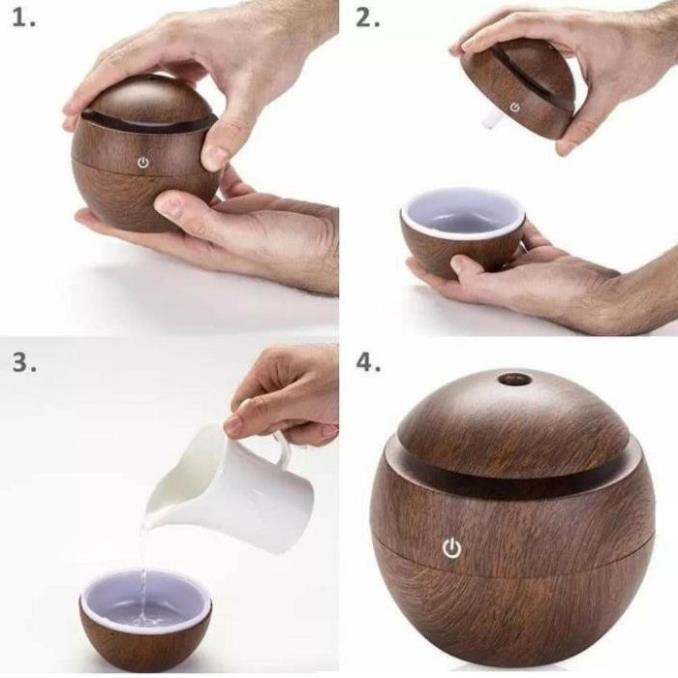 1.

2.

3.

4.