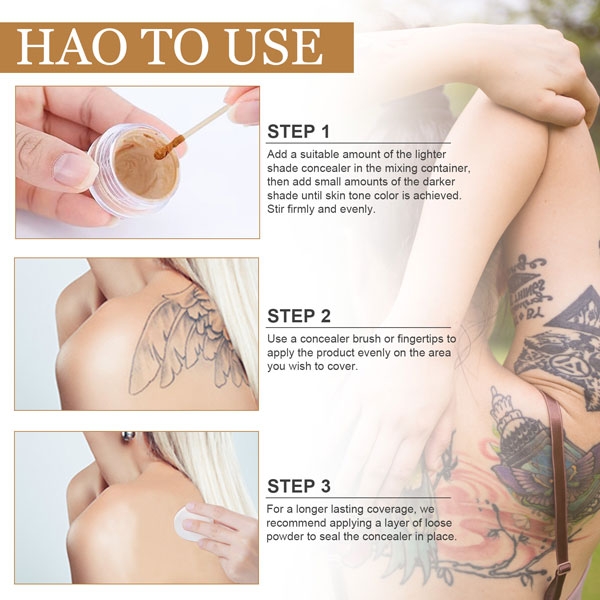 HAO TO USE

STEP 1

Add a suitable amount of the lighter shade concealer in the mixing container, then add small amounts of the darker shade until skin tone color is achieved. Stir firmly and evenly.

STEP 2

Use a concealer brush or fingertips to apply the product evenly on the area you wish to cover.

STEP 3

For a longer lasting coverage, we recommend applying a layer of loose powder to seal the concealer in place.