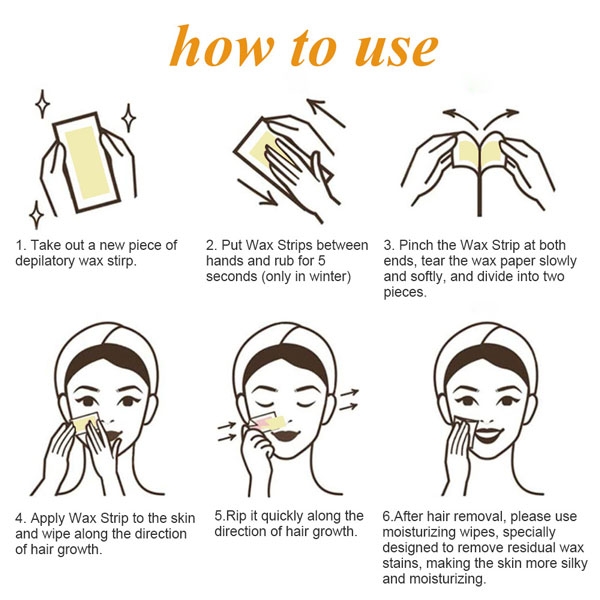 how to use

1. Take out a new piece of depilatory wax stirp.

2. Put Wax Strips between hands and rub for 5 seconds (only in winter)

3. Pinch the Wax Strip at both ends, tear the wax paper slowly and softly, and divide into two pieces.

4. Apply Wax Strip to the skin and wipe along the direction of hair growth.

5.Rip it quickly along the direction of hair growth.

6.After hair removal, please use moisturizing wipes, specially designed to remove residual wax stains, making the skin more silky and moisturizing.