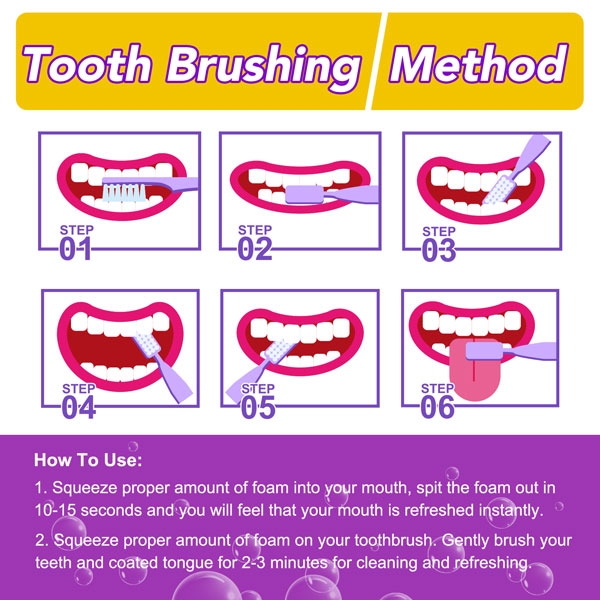 Tooth Brushing Method

STEP 01

STEP 02

STEP 03

STEP 04

STEP 05

STEP 06

How To Use:

1. Squeeze proper amount of foam into your mouth, spit the foam out in 10-15 seconds and you will feel that your mouth is refreshed instantly.

2. Squeeze proper amount of foam on your toothbrush. Gently brush your teeth and coated tongue for 2-3 minutes for cleaning and refreshing.