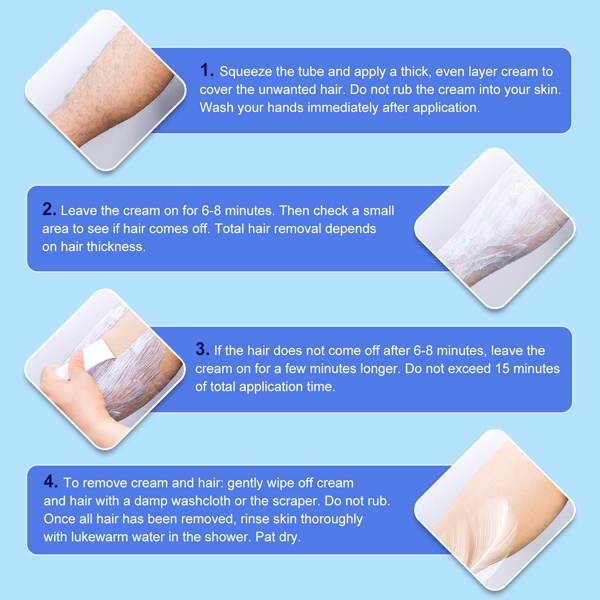 1. Squeeze the tube and apply a thick, even layer cream to cover the unwanted hair. Do not rub the cream into your skin. Wash your hands immediately after application.

2. Leave the cream on for 6-8 minutes. Then check a small area to see if hair comes off. Total hair removal depends on hair thickness.

3. If the hair does not come off after 6-8 minutes, leave the cream on for a few minutes longer. Do not exceed 15 minutes of total application time.

4. To remove cream and hair: gently wipe off cream and hair with a damp washcloth or the scraper. Do not rub. Once all hair has been removed, rinse skin thoroughly with lukewarm water in the shower. Pat dry.