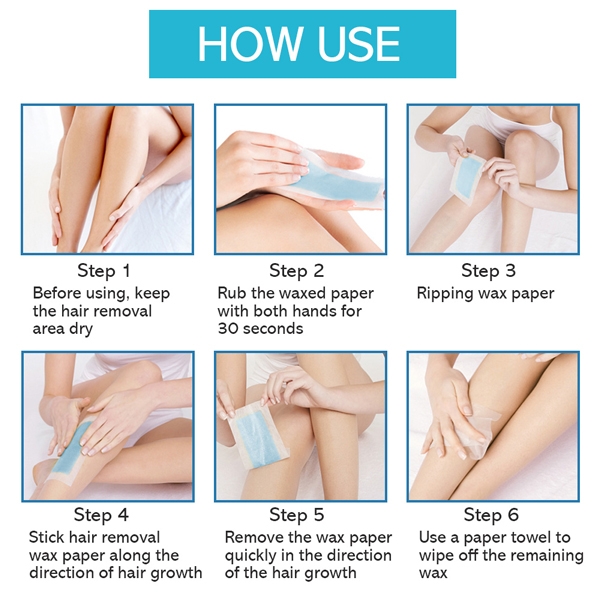 HOW USE

Step 1
Before using, keep the hair removal area dry

Step 2
Rub the waxed paper with both hands for 30 seconds

Step 3
Ripping wax paper

Step 4
Stick hair removal wax paper along the direction of hair growth

Step 5
Remove the wax paper quickly in the direction of the hair growth

Step 6
Use a paper towel to wipe off the remaining wax