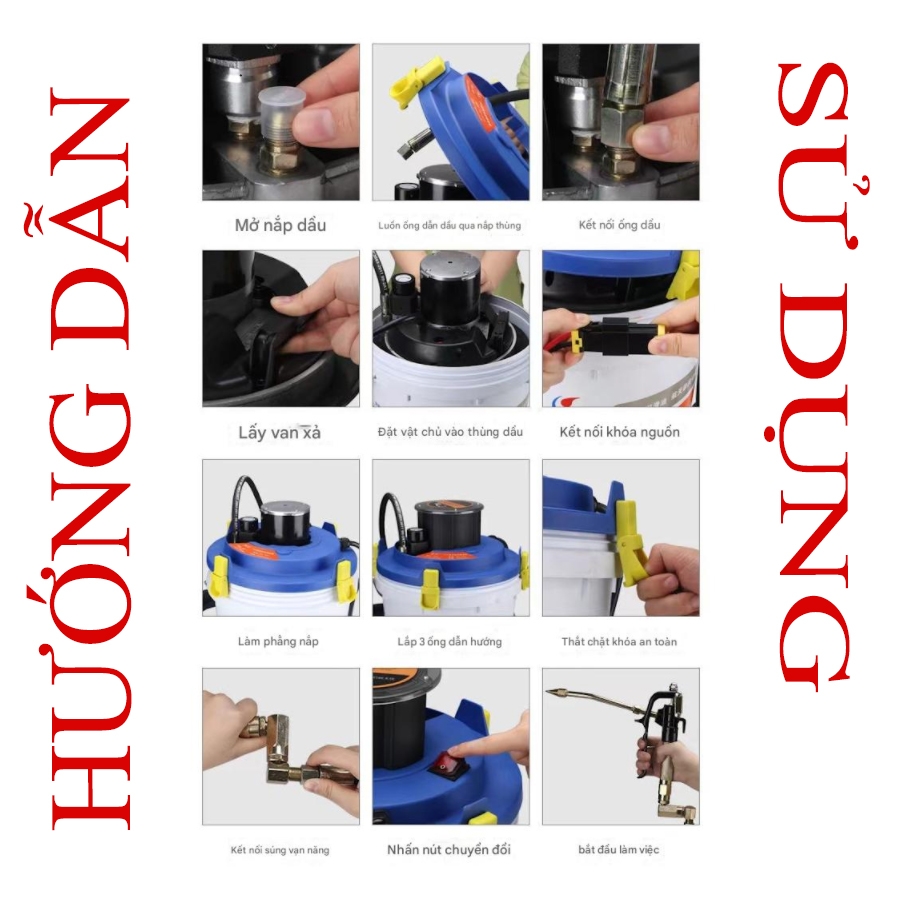 HƯỚNG DẪN

Mở nắp dầu

Luồn ống dẫn dầu qua nắp thùng

Kết nối ống dầu

Lấy van xả

Đặt vật chủ vào thùng dầu

Kết nối khóa nguồn

Làm phẳng nắp

Lắp 3 ống dẫn hướng

Thắt chặt khóa an toàn

Kết nối súng vạn năng

Nhấn nút chuyển đổi

bắt đầu làm việc

SỬ DỤNG