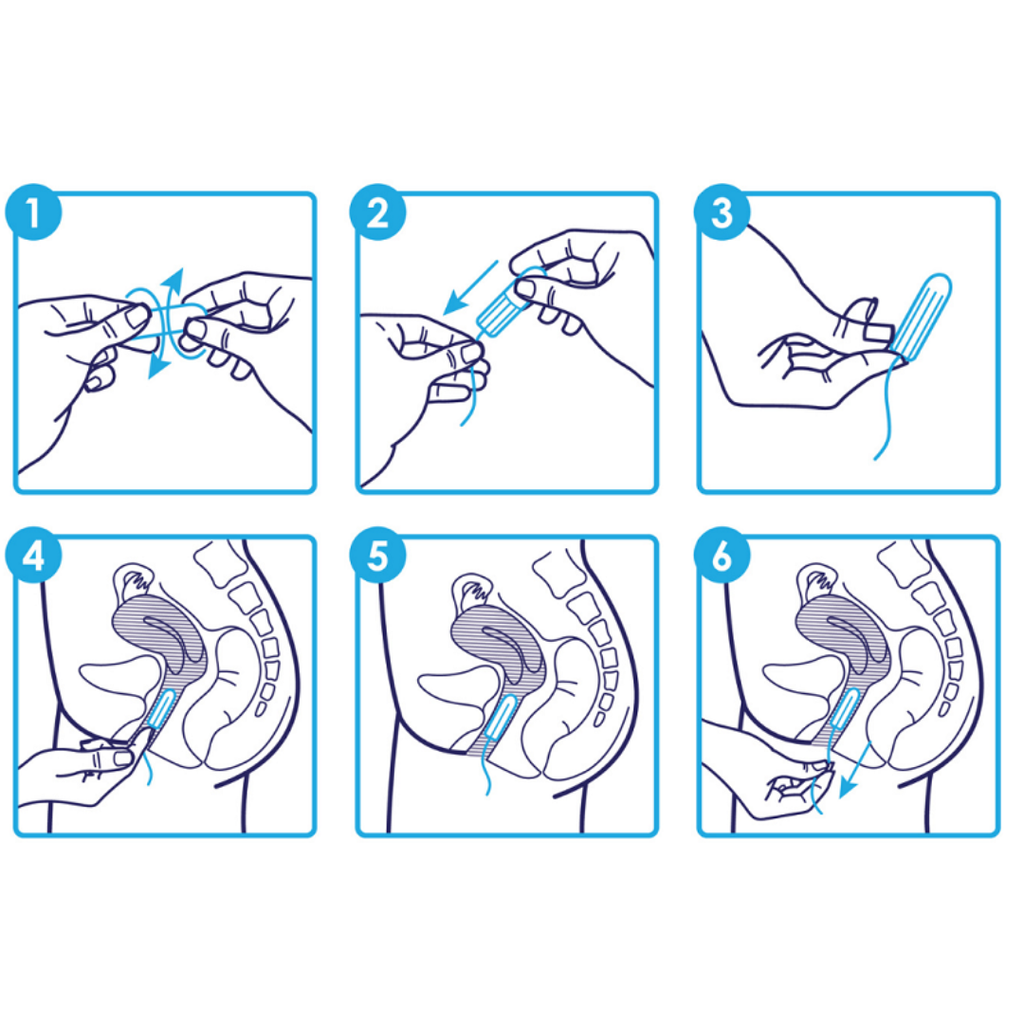 1

2

3

4

5

6